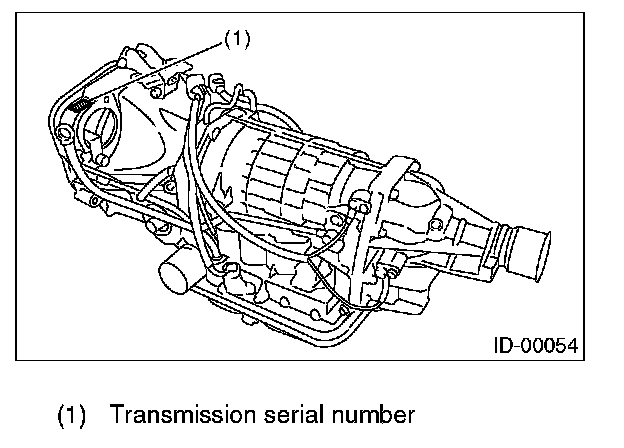 (1)

ID-00054

(1) Transmission serial number