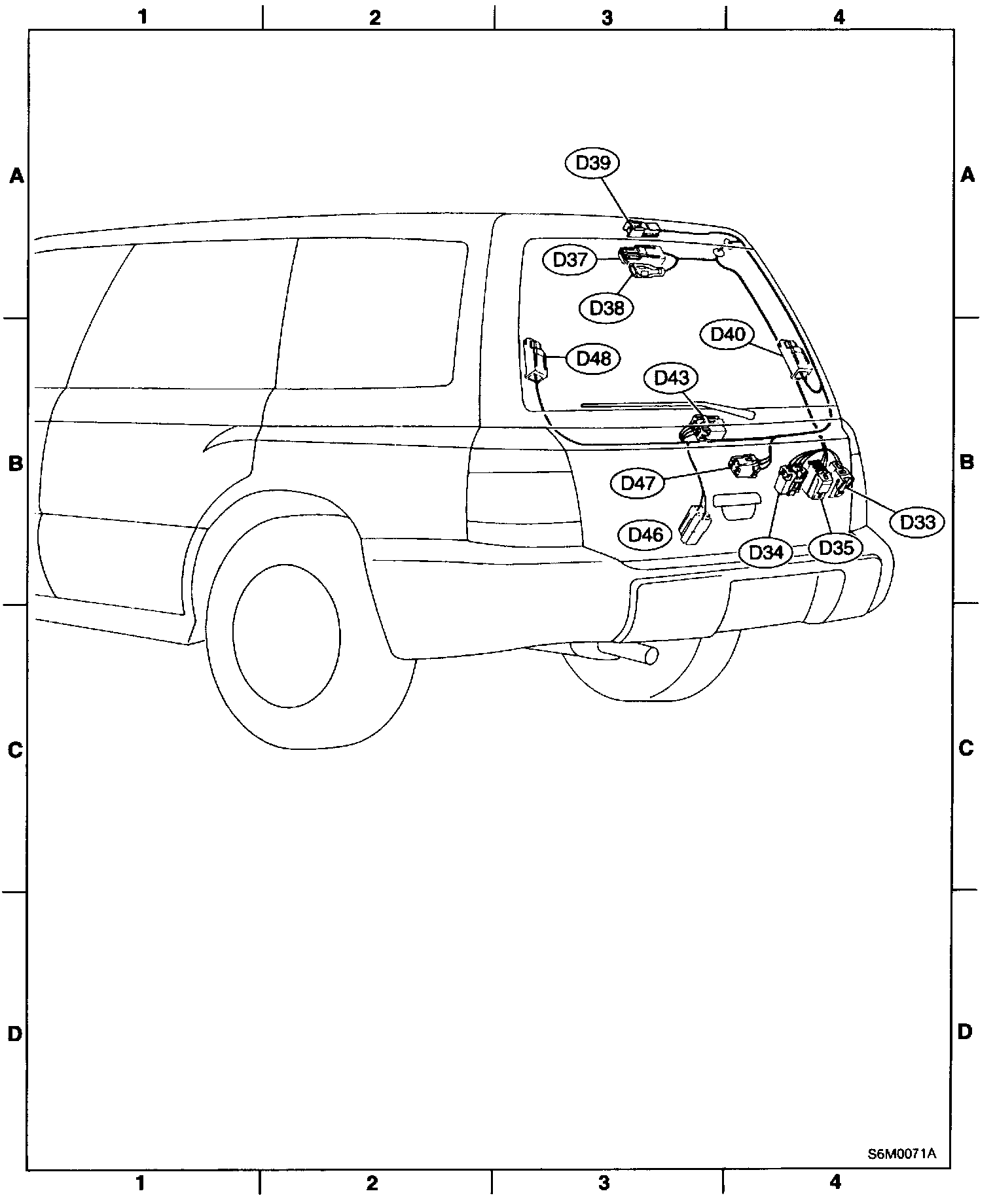 1 2 3 4

A A

D39

D37

D38

D40

D48

D43

B B

D47

D33

D46

D34

D35

C C

D D

S6M0071A

1 2 3 4