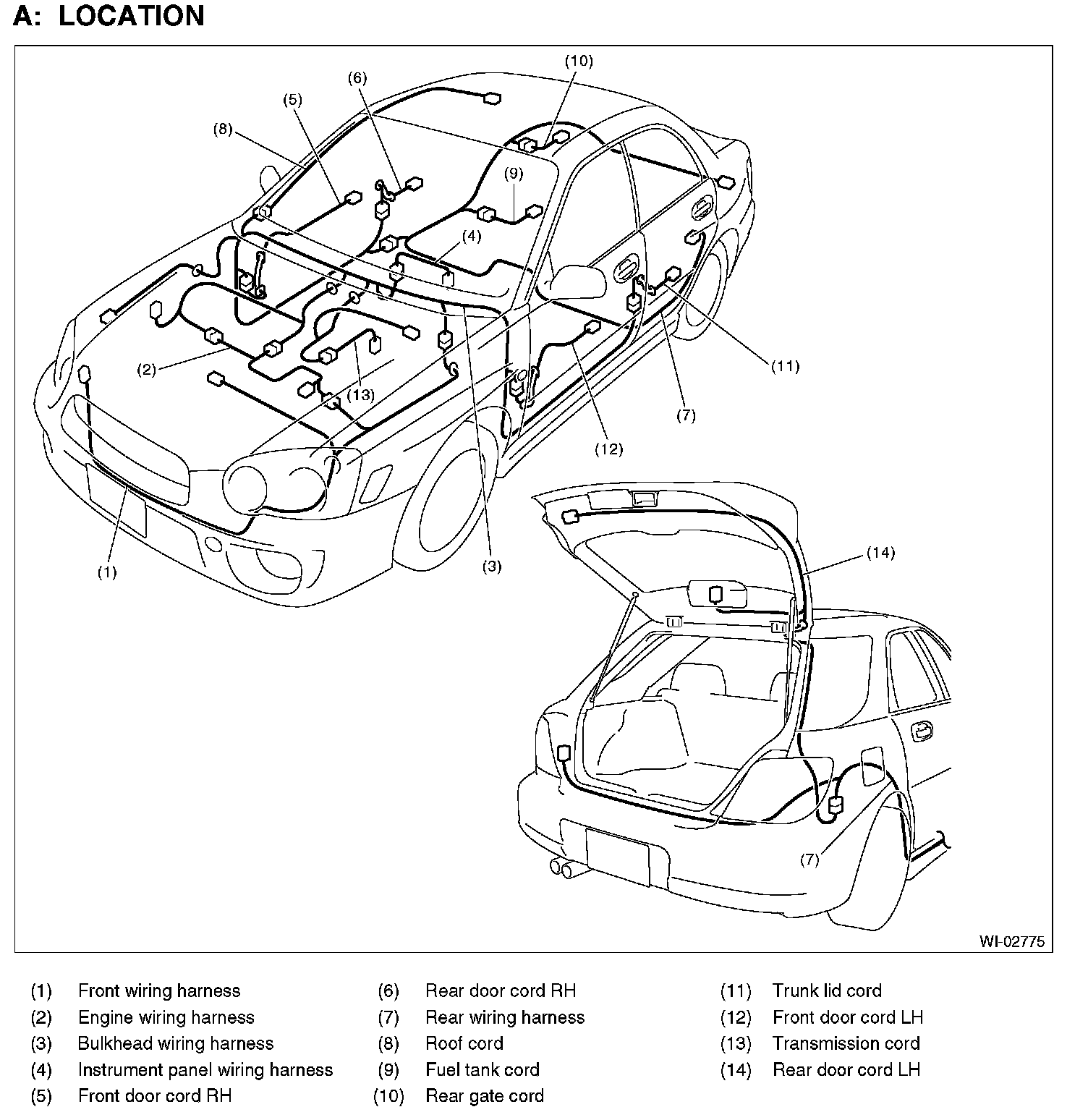 A: LOCATION

(10)
(6)
(5)
(8)
(9)
(4)
(2)
(13)
(11)
(7)
(12)
(1)
(3)
(14)
(7)

WI-02775

(1) Front wiring harness
(2) Engine wiring harness
(3) Bulkhead wiring harness
(4) Instrument panel wiring harness
(5) Front door cord RH

(6) Rear door cord RH
(7) Rear wiring harness
(8) Roof cord
(9) Fuel tank cord
(10) Rear gate cord

(11) Trunk lid cord
(12) Front door cord LH
(13) Transmission cord
(14) Rear door cord LH