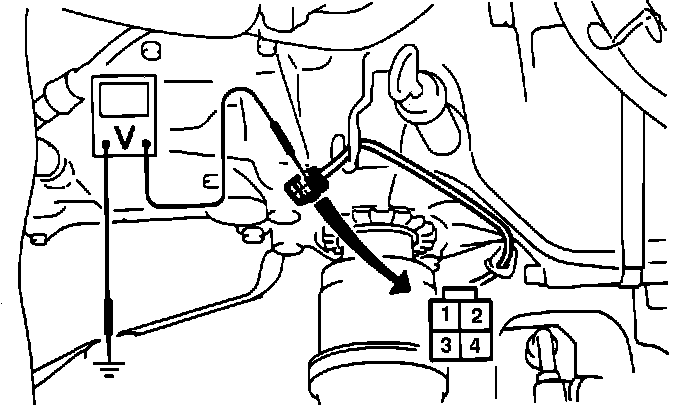 V
1 2
3 4