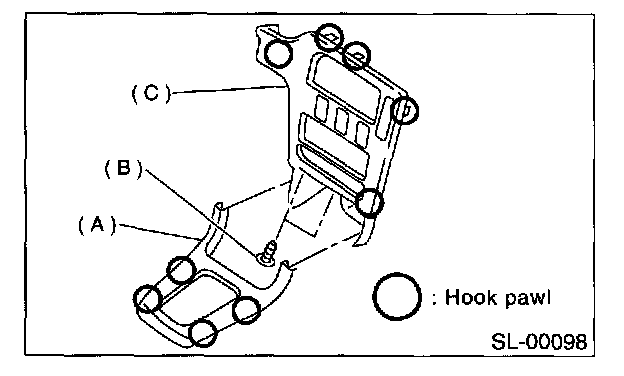 (C)

(B)

(A)

: Hook pawl

SL-00098