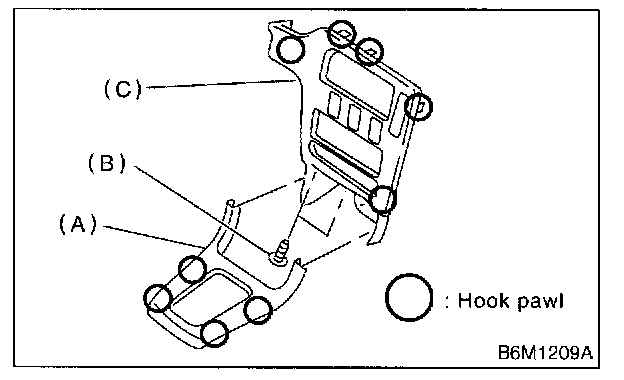 (C)
(B)
(A)
: Hook pawl
B6M1209A