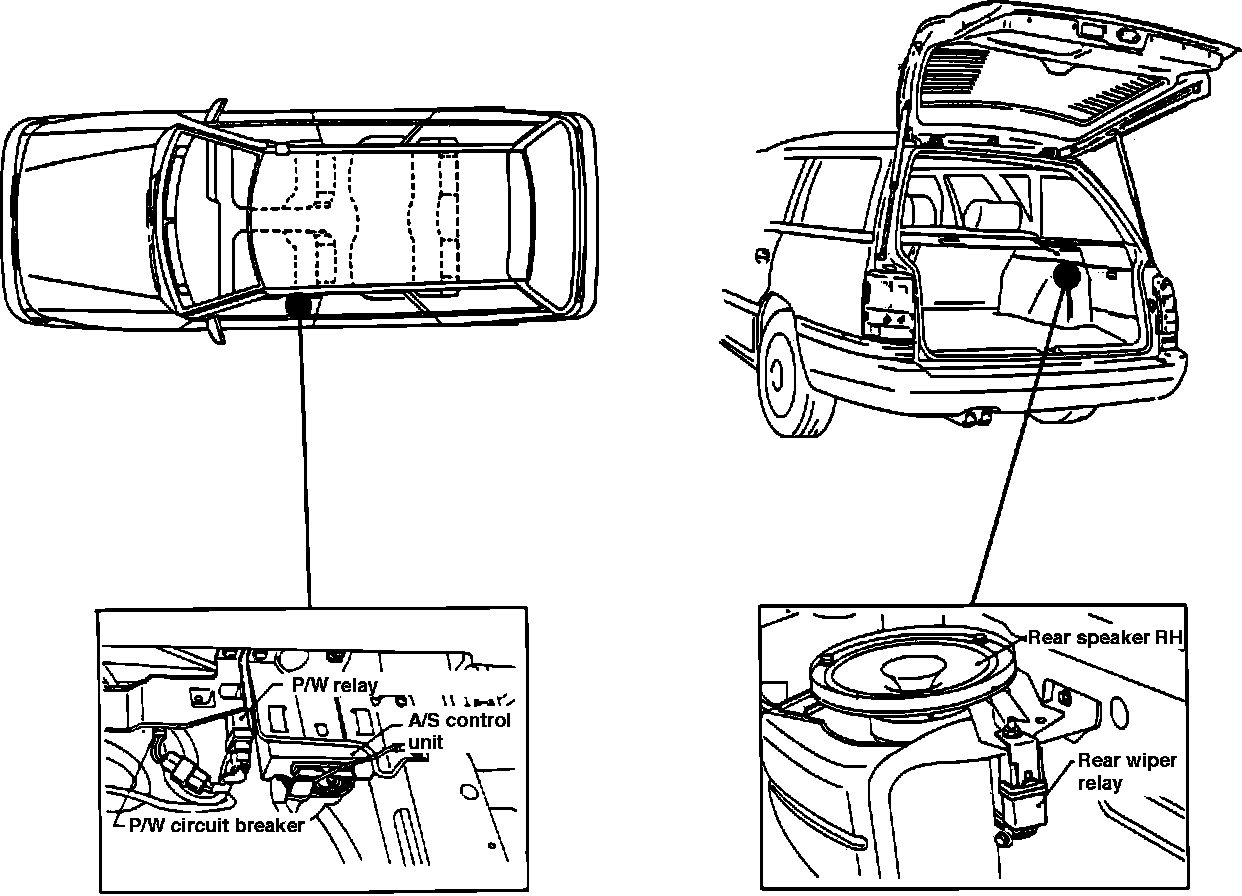 P/W relay
A/S control unit
P/W circuit breaker
Rear speaker RH
Rear wiper relay