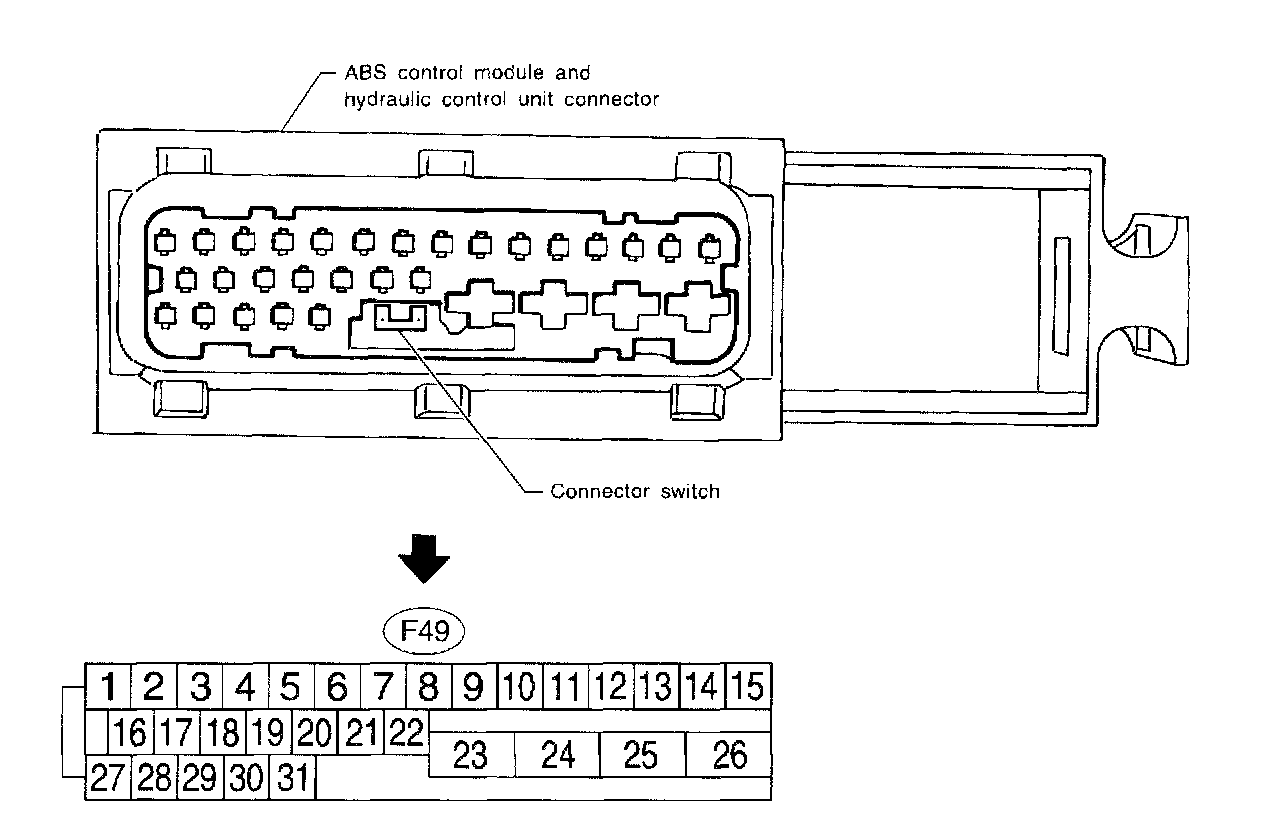 ABS control module and hydraulic control unit connector

Connector switch

F49

1 2 3 4 5 6 7 8 9 10 11 12 13 14 15
16 17 18 19 20 21 22
23 24 25 26
27 28 29 30 31