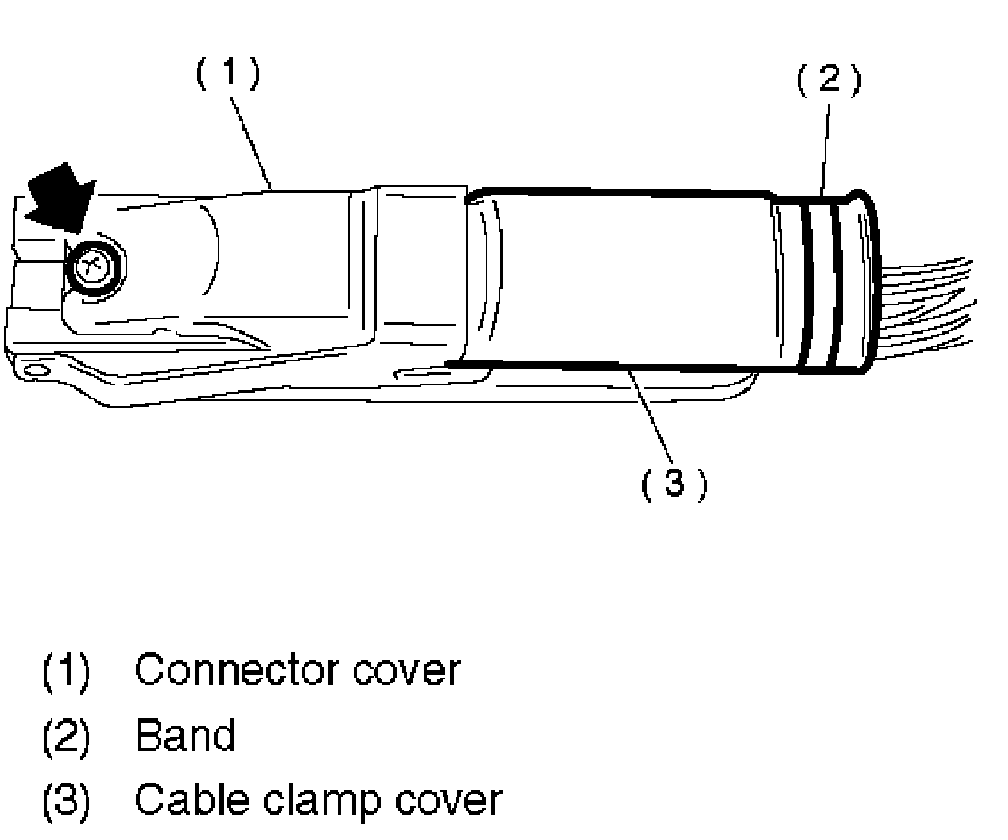 (1)
(2)
(3)

(1) Connector cover
(2) Band
(3) Cable clamp cover