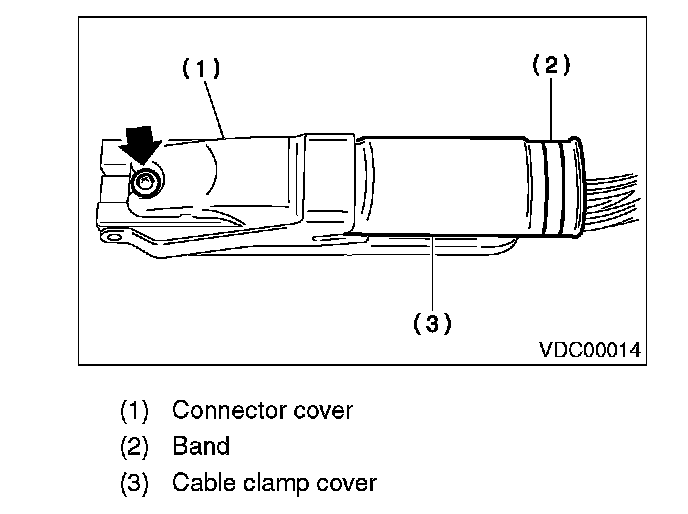 (1)

(2)

(3)

VDC00014

(1) Connector cover
(2) Band
(3) Cable clamp cover