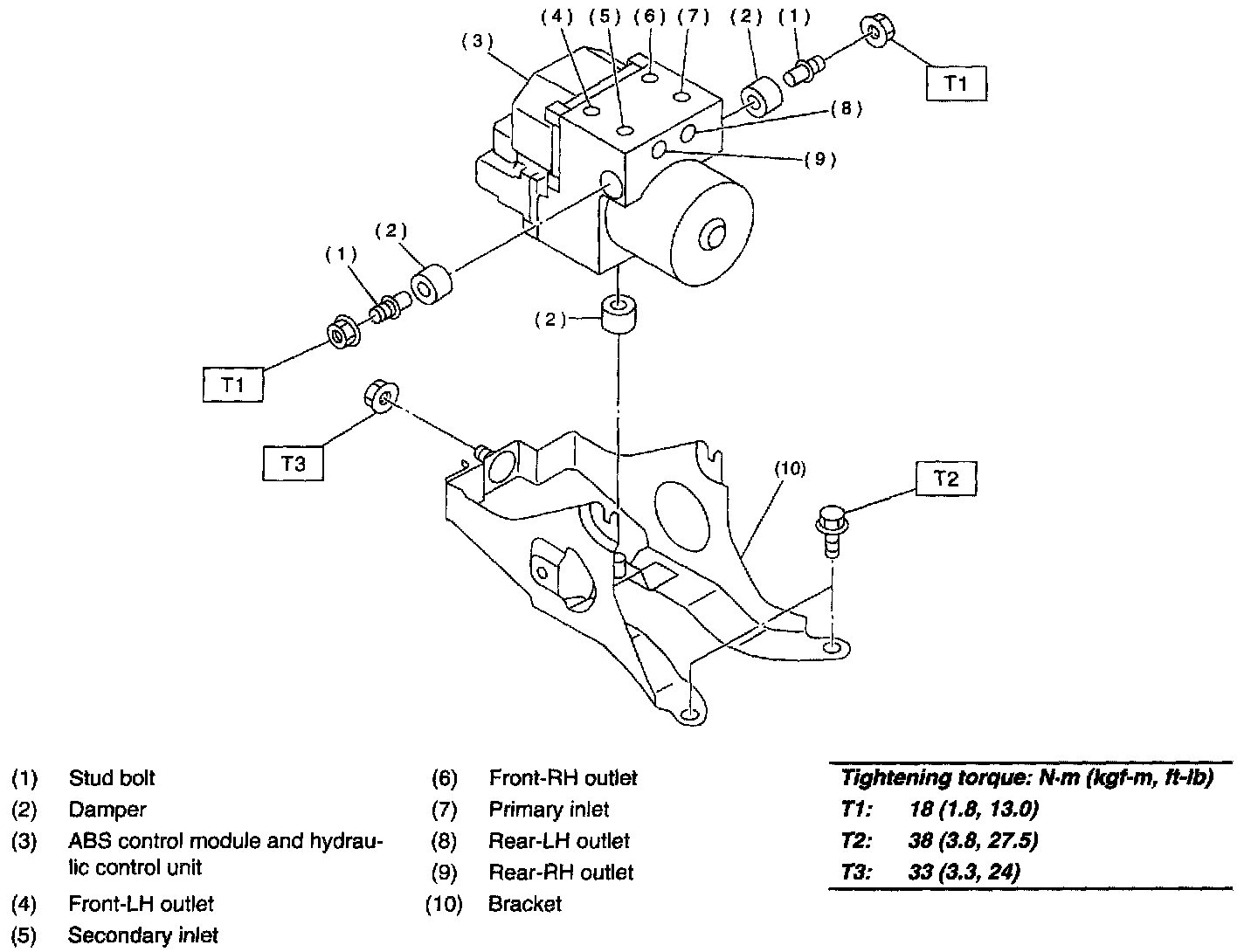 (3)
(4) (5) (6) (7) (2) (1)
T1
(8)
(9)
(2)
(1)
(2)
T1
T3
(10)
T2

(1) Stud bolt
(2) Damper
(3) ABS control module and hydraulic control unit
(4) Front-LH outlet
(5) Secondary inlet

(6) Front-RH outlet
(7) Primary inlet
(8) Rear-LH outlet
(9) Rear-RH outlet
(10) Bracket

Tightening torque: N·m (kgf-m, ft-lb)
T1: 18 (1.8, 13.0)
T2: 38 (3.8, 27.5)
T3: 33 (3.3, 24)