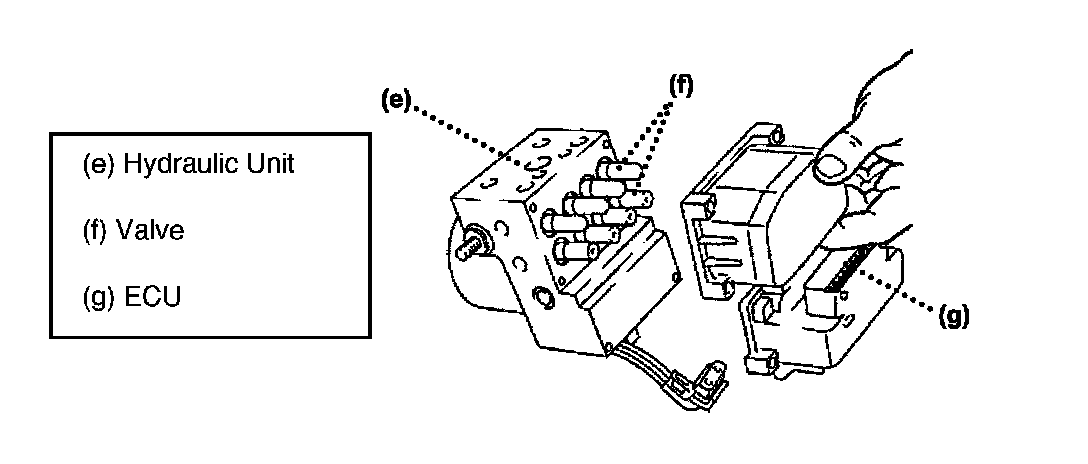 (e) Hydraulic Unit

(f) Valve

(g) ECU

(e)

(f)

(g)