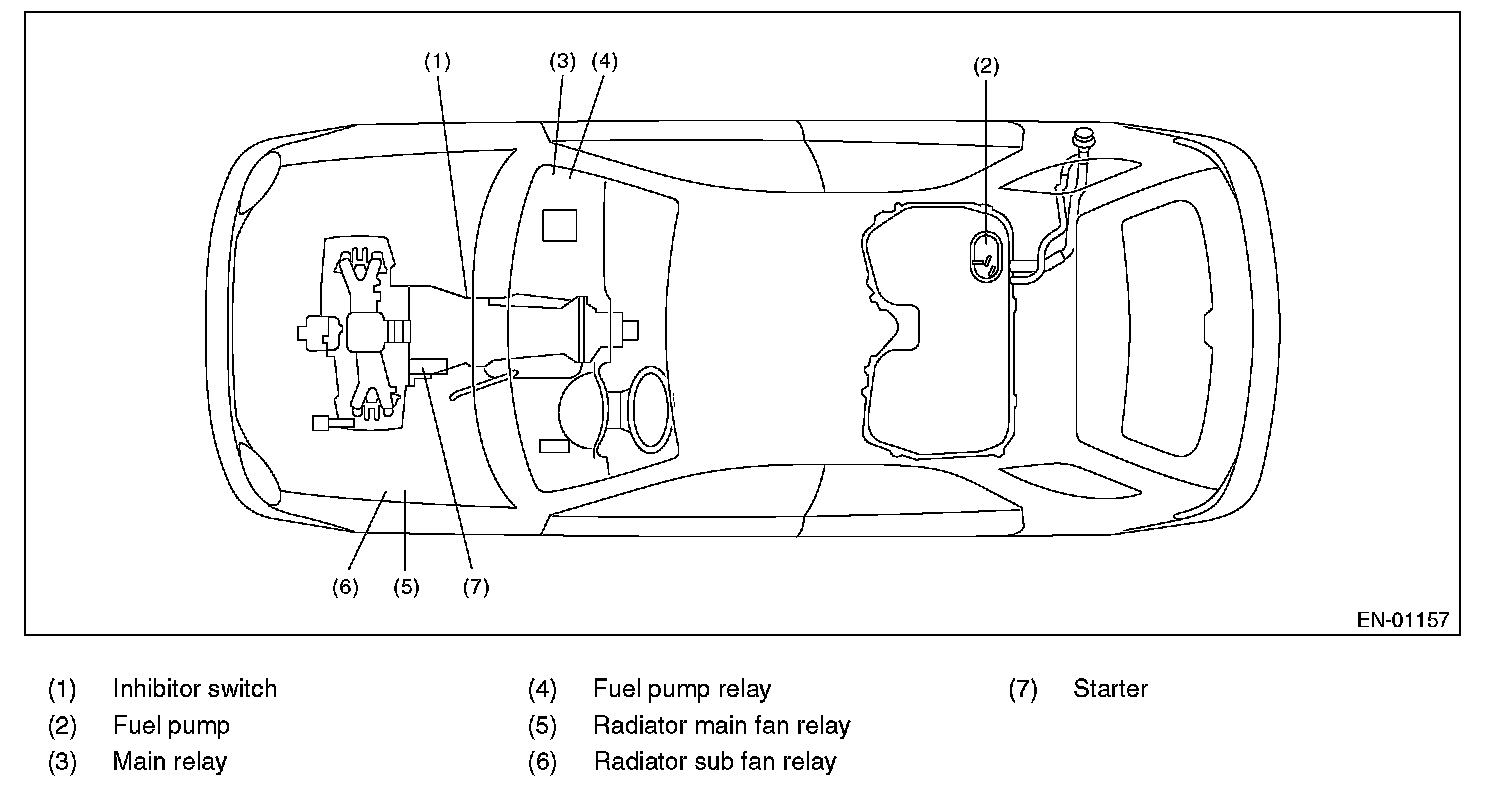 (1)

(3) (4)

(2)

(6) (5) (7)

EN-01157

(1) Inhibitor switch
(2) Fuel pump
(3) Main relay

(4) Fuel pump relay
(5) Radiator main fan relay
(6) Radiator sub fan relay

(7) Starter