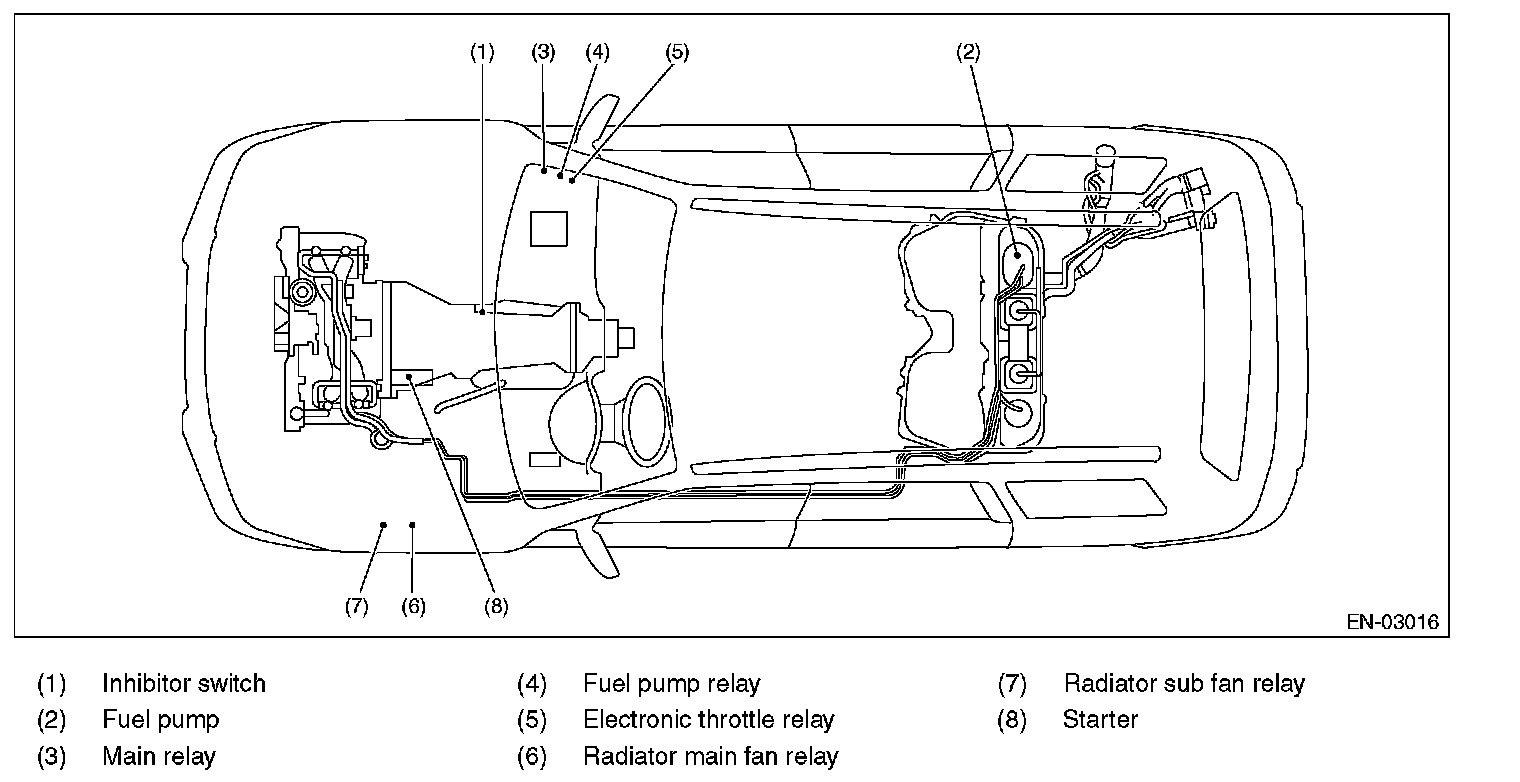 (1) (3) (4) (5) (2)

(7) (6) (8)

EN-03016

(1) Inhibitor switch
(2) Fuel pump
(3) Main relay

(4) Fuel pump relay
(5) Electronic throttle relay
(6) Radiator main fan relay

(7) Radiator sub fan relay
(8) Starter