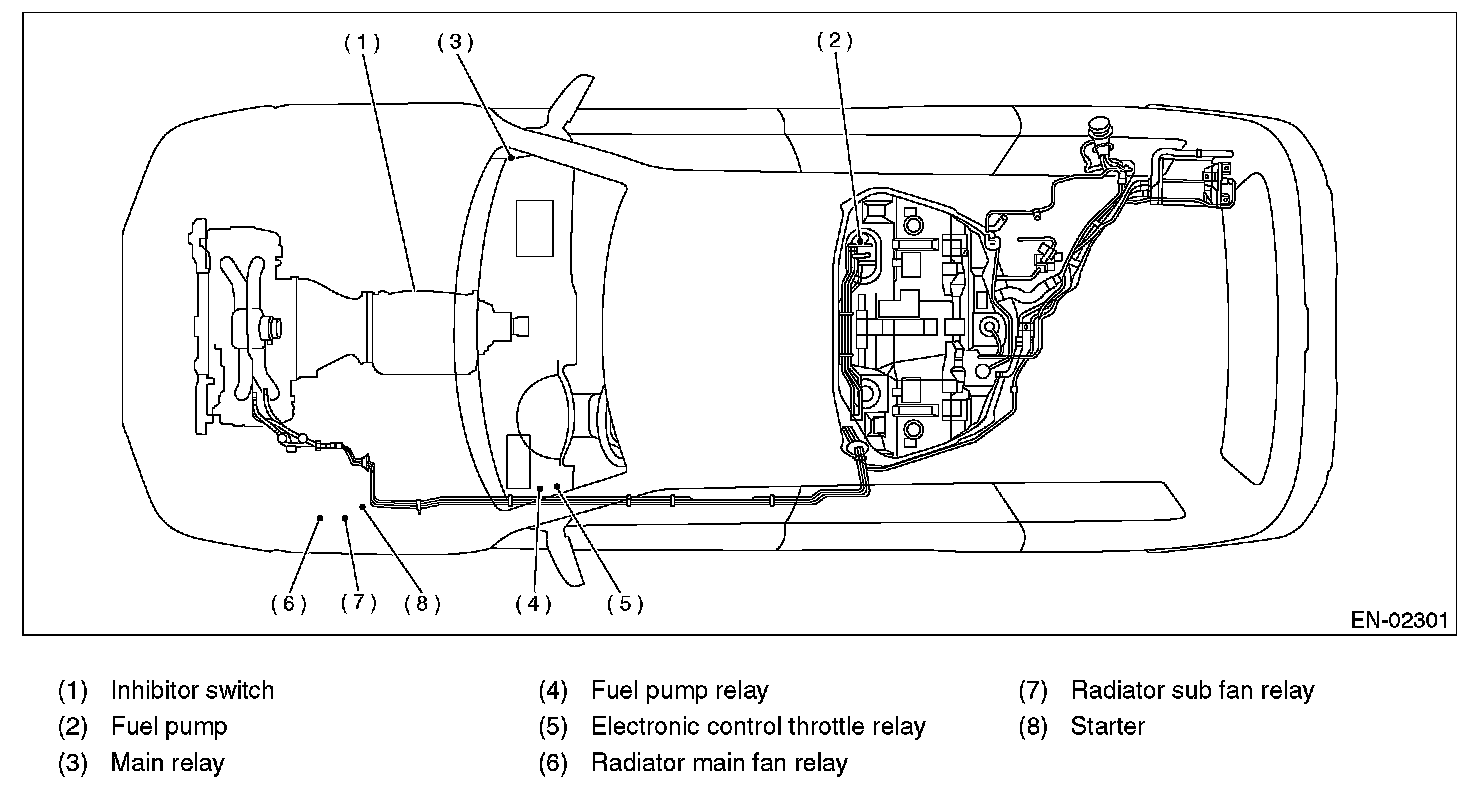 (1) (3) (2)

(6) (7) (8) (4) (5)

EN-02301

(1) Inhibitor switch
(2) Fuel pump
(3) Main relay

(4) Fuel pump relay
(5) Electronic control throttle relay
(6) Radiator main fan relay

(7) Radiator sub fan relay
(8) Starter