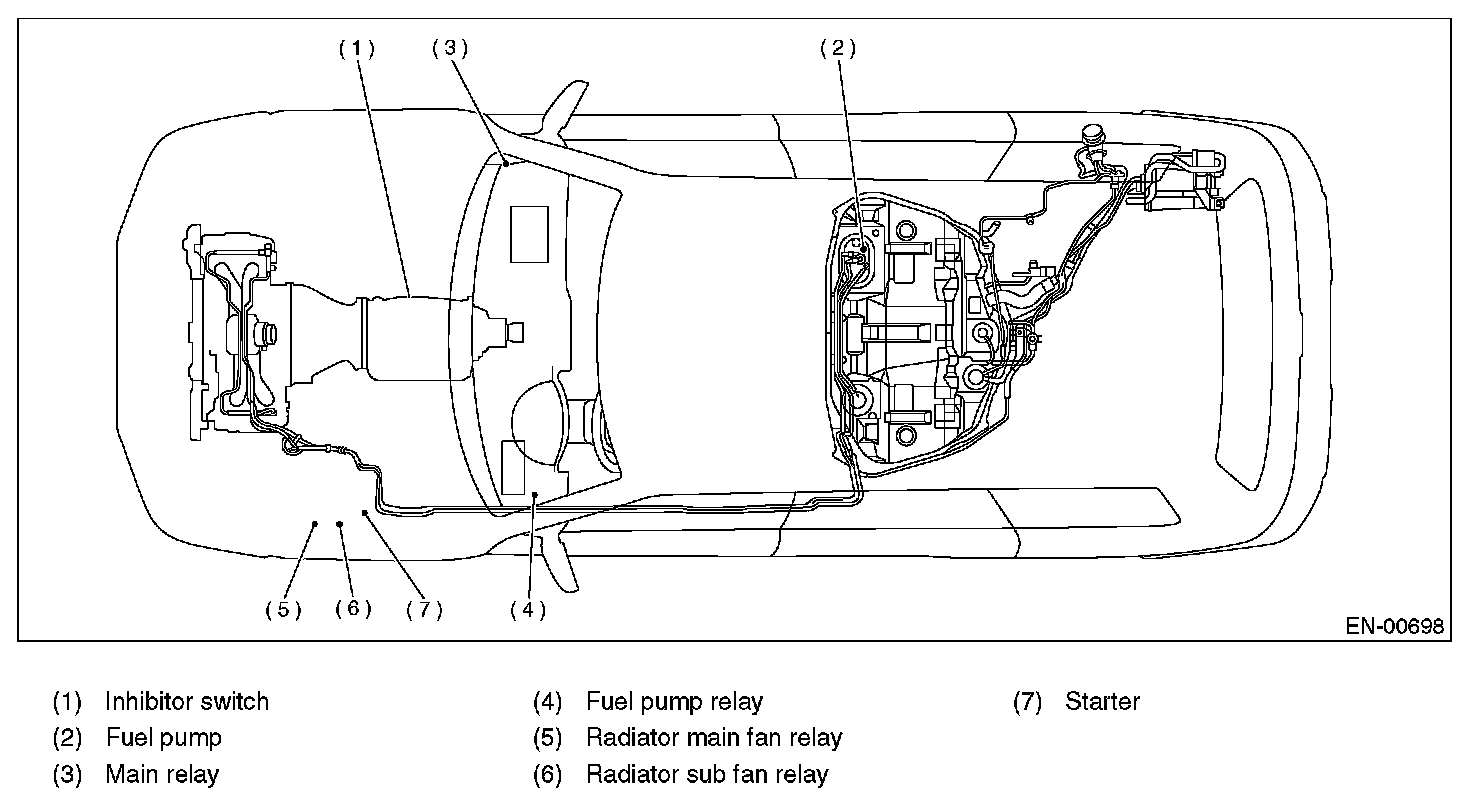 (1) (3) (2)

(5) (6) (7) (4)

EN-00698

(1) Inhibitor switch
(2) Fuel pump
(3) Main relay

(4) Fuel pump relay
(5) Radiator main fan relay
(6) Radiator sub fan relay

(7) Starter