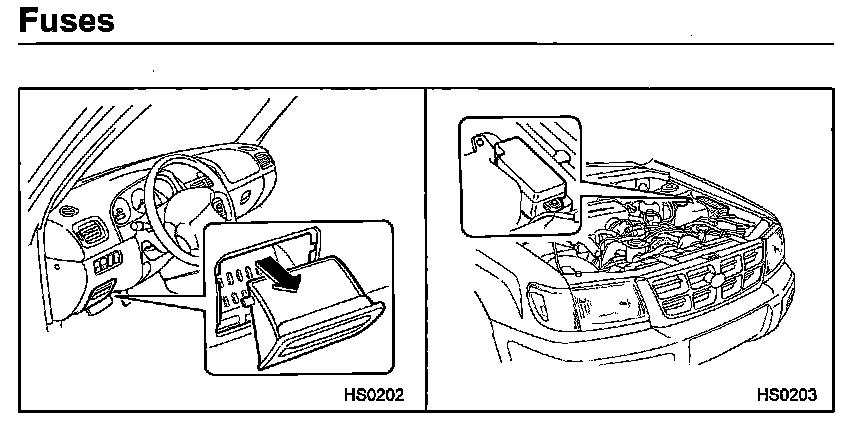 Fuses

HS0202

HS0203