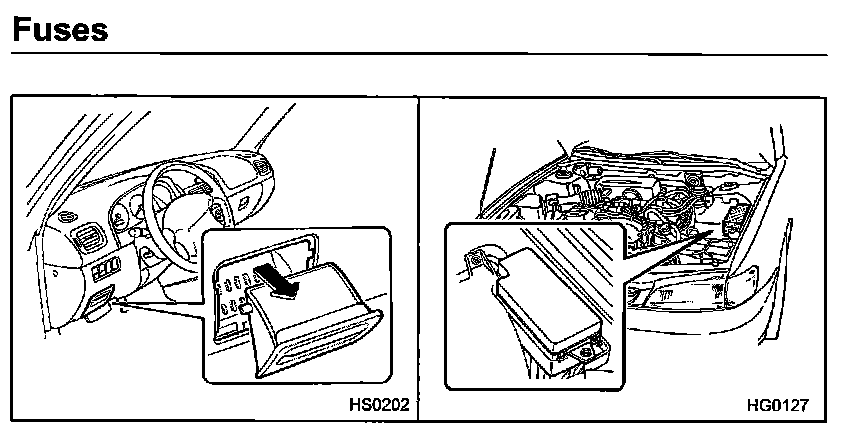 Fuses

HS0202

HG0127