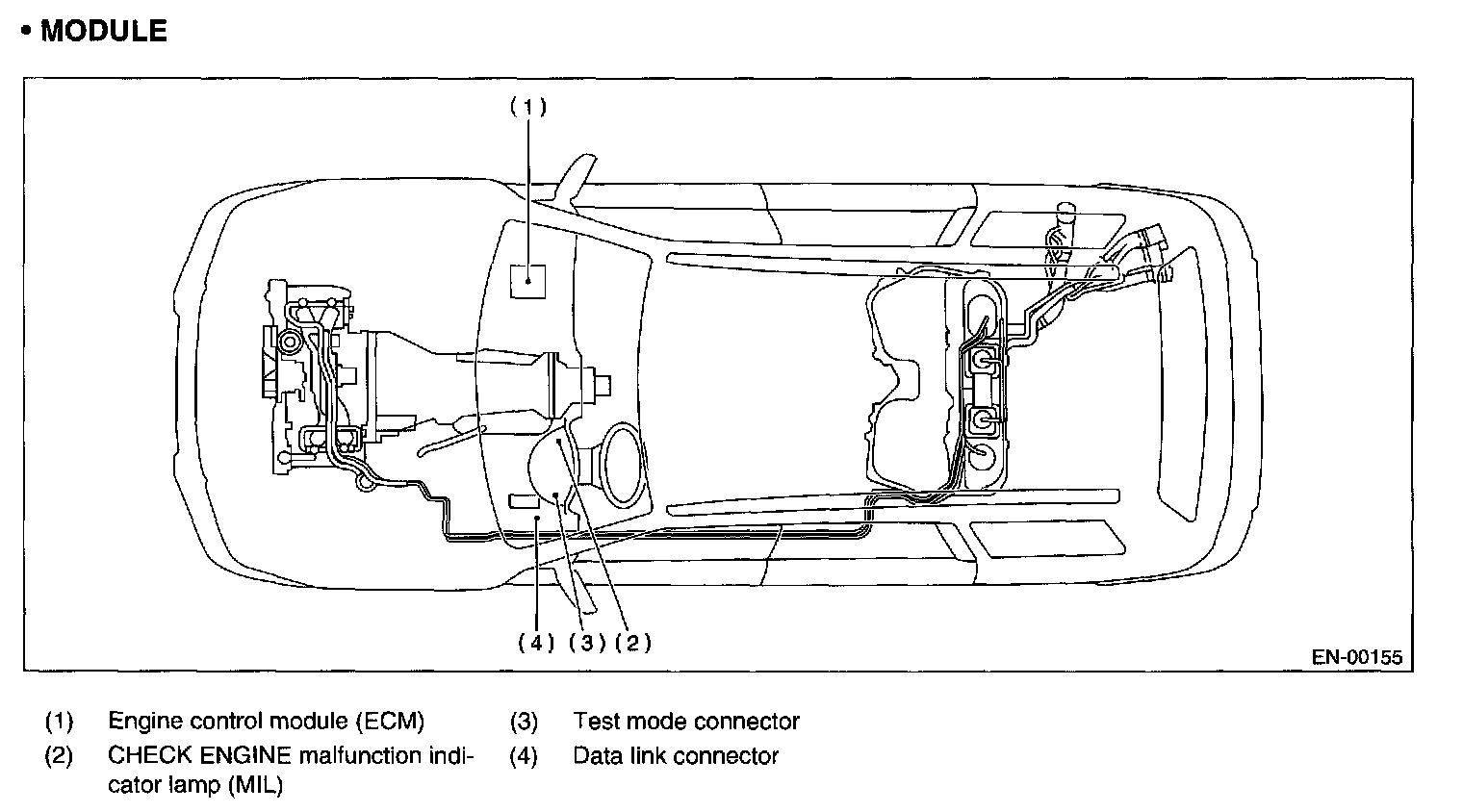 • MODULE

(1)

(4) (3) (2)

EN-00155

(1) Engine control module (ECM)

(2) CHECK ENGINE malfunction indicator lamp (MIL)

(3) Test mode connector

(4) Data link connector