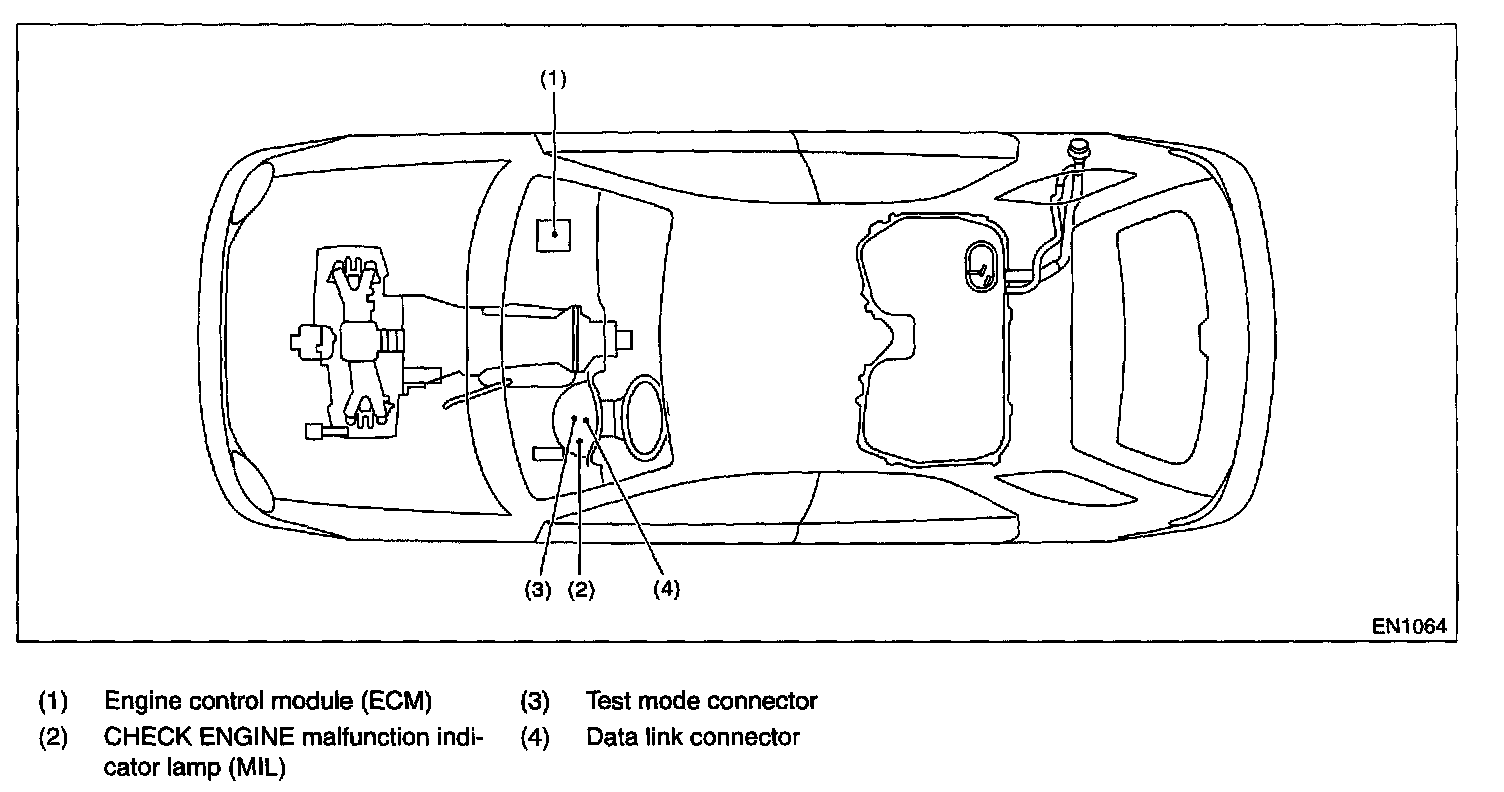 (1)

(3) (2) (4)

EN1064

(1) Engine control module (ECM)

(2) CHECK ENGINE malfunction indicator lamp (MIL)

(3) Test mode connector

(4) Data link connector