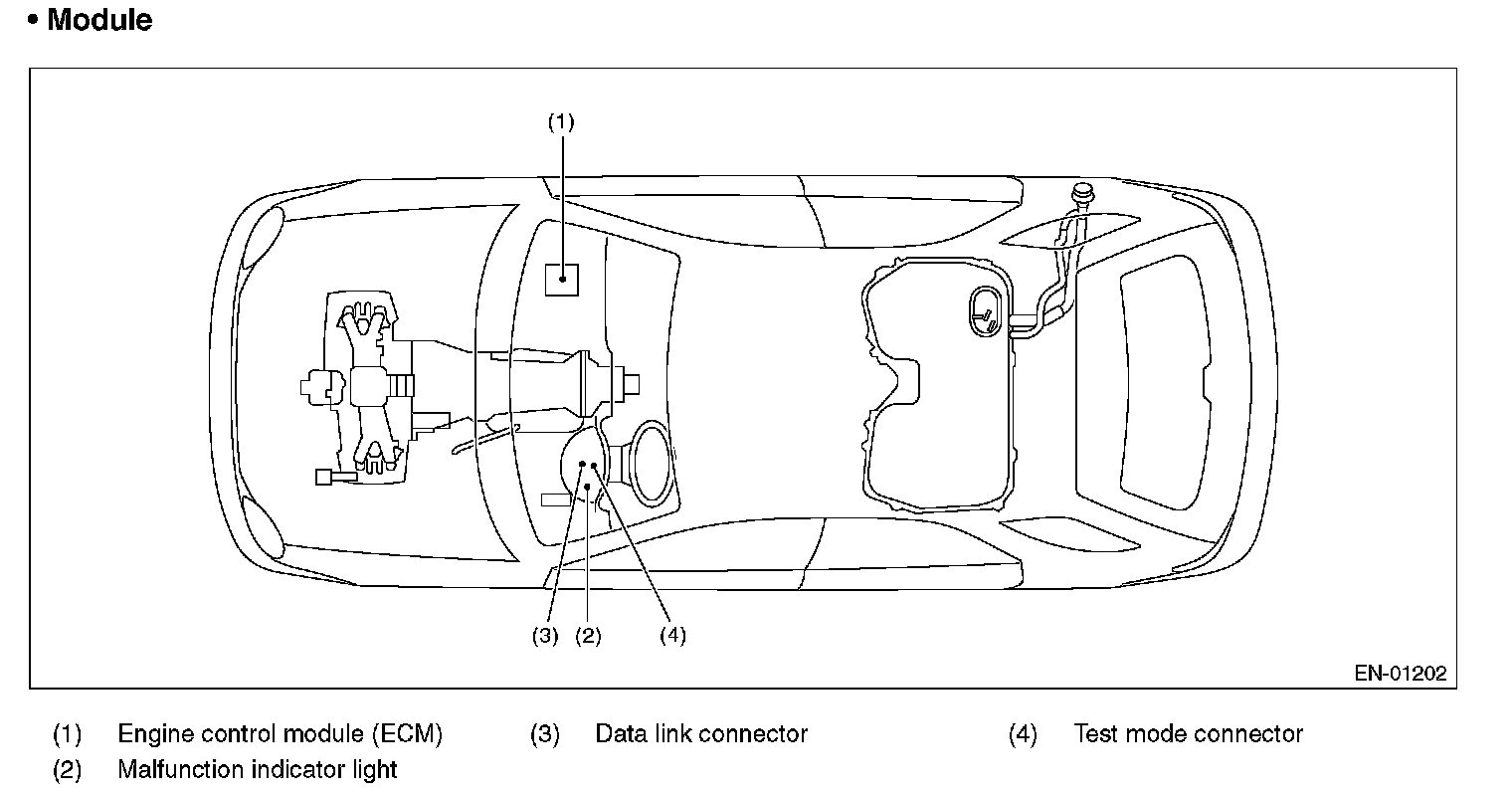 • Module

(1)

(3) (2) (4)

EN-01202

(1) Engine control module (ECM)
(2) Malfunction indicator light

(3) Data link connector

(4) Test mode connector