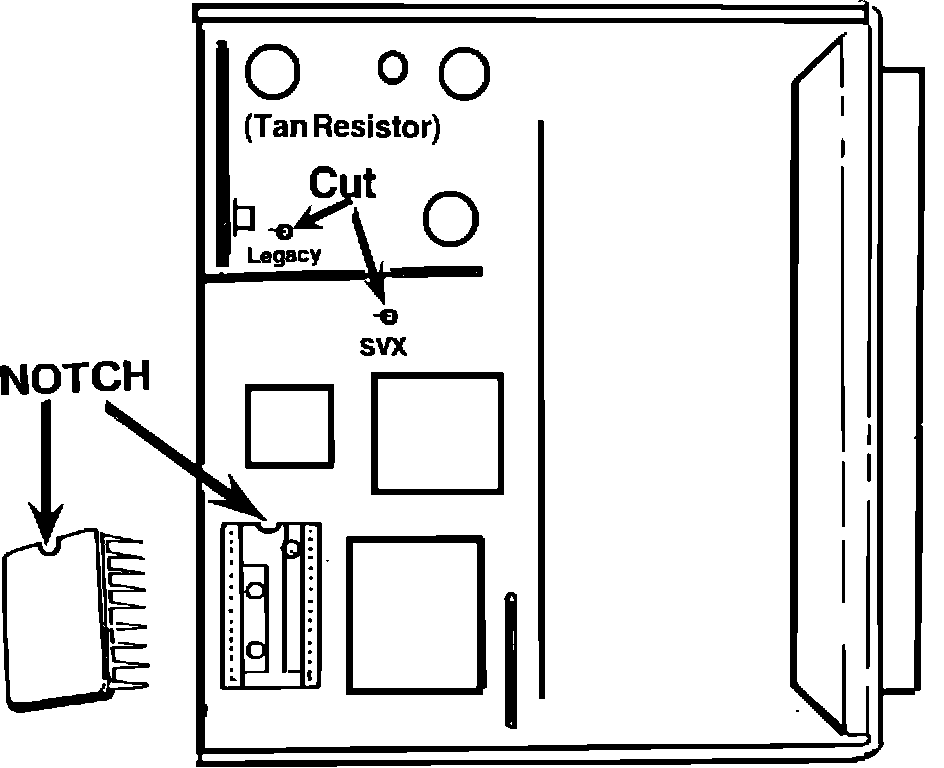 (Tan Resistor)

Cut

Legacy

SVX

NOTCH