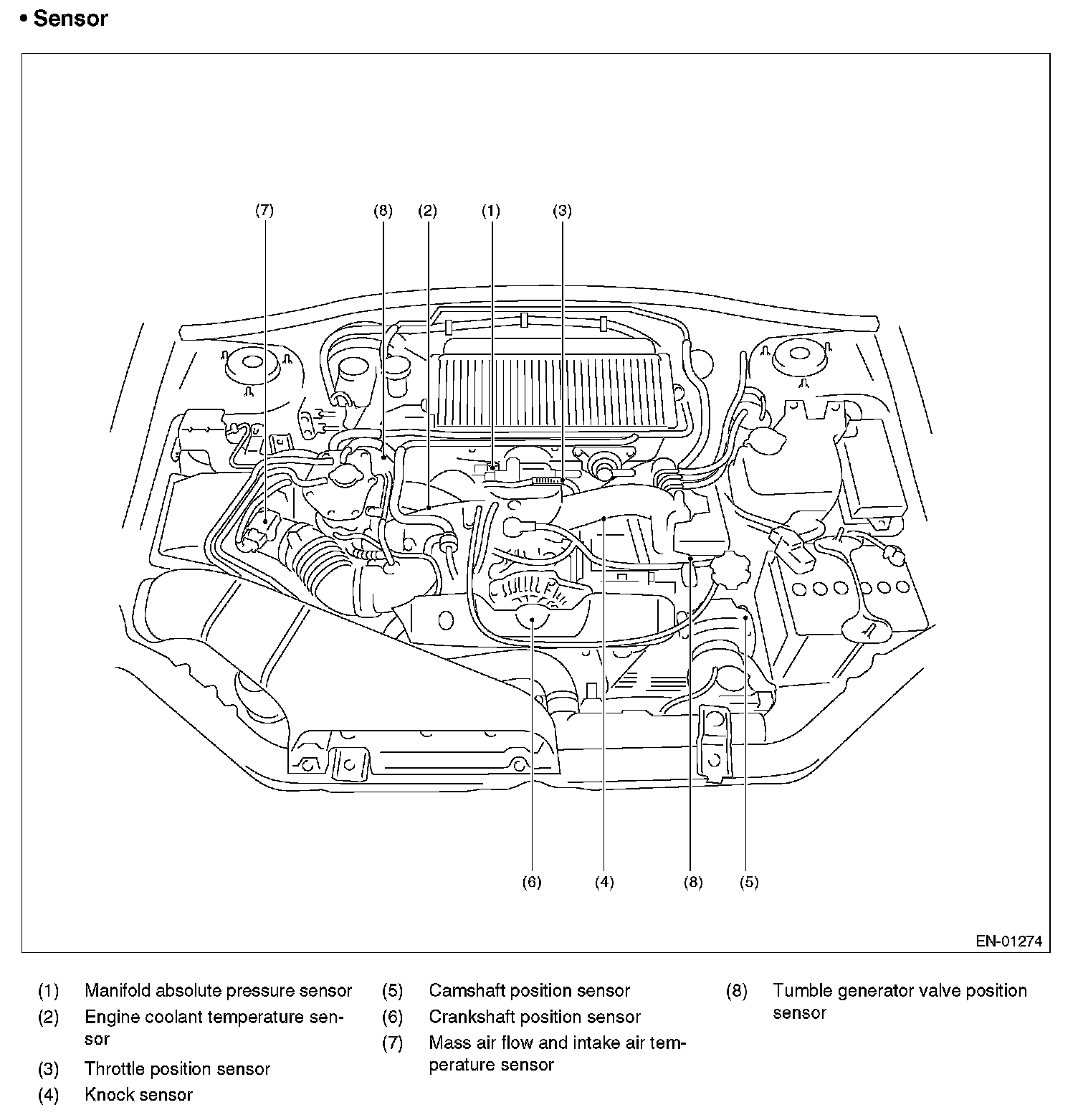 • Sensor

(7) (8) (2) (1) (3)

(6) (4) (8) (5)

EN-01274

(1) Manifold absolute pressure sensor
(2) Engine coolant temperature sensor
(3) Throttle position sensor
(4) Knock sensor

(5) Camshaft position sensor
(6) Crankshaft position sensor
(7) Mass air flow and intake air temperature sensor

(8) Tumble generator valve position sensor