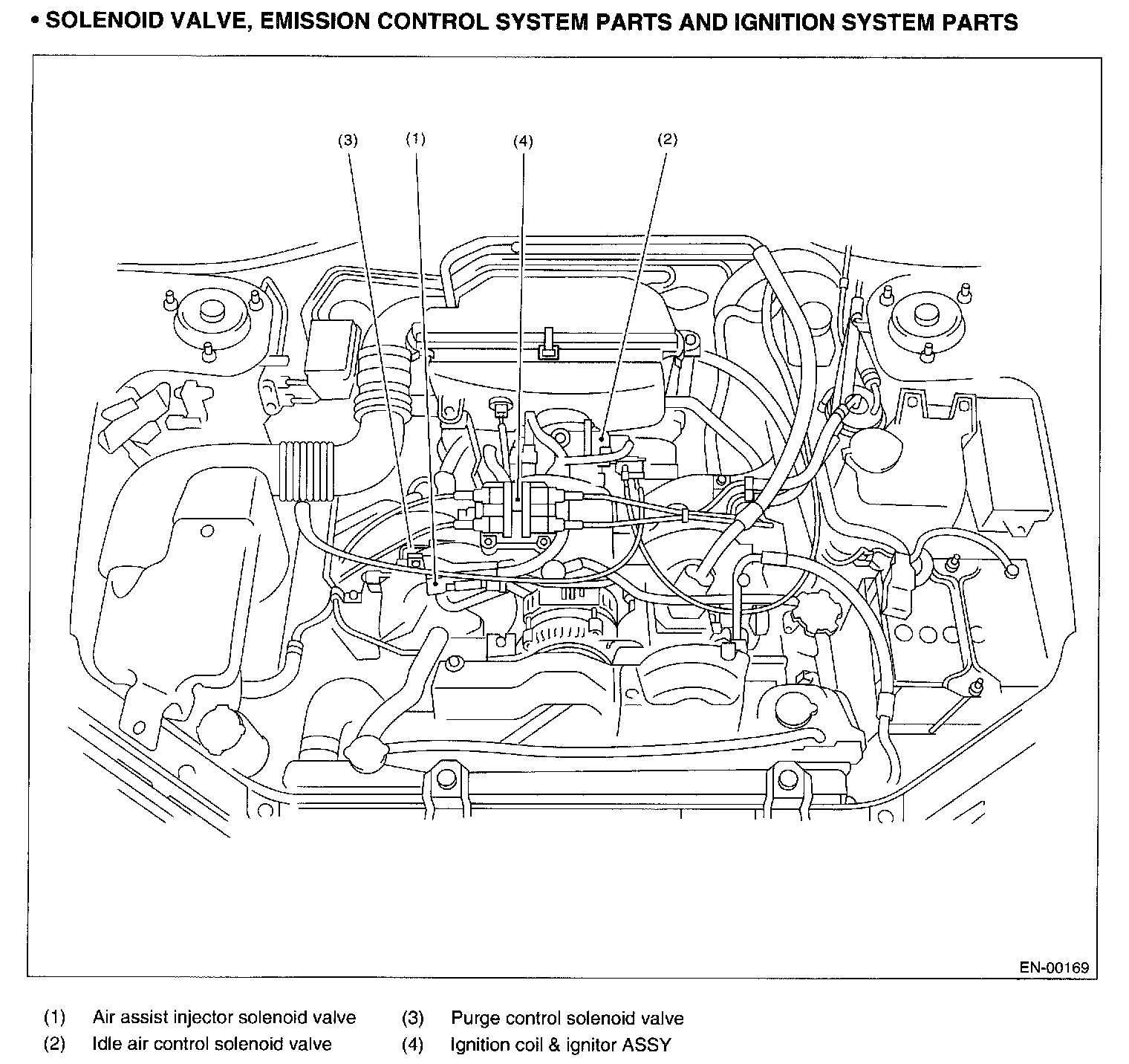 • SOLENOID VALVE, EMISSION CONTROL SYSTEM PARTS AND IGNITION SYSTEM PARTS

(3) (1) (4) (2)

EN-00169

(1) Air assist injector solenoid valve
(2) Idle air control solenoid valve
(3) Purge control solenoid valve
(4) Ignition coil & ignitor ASSY