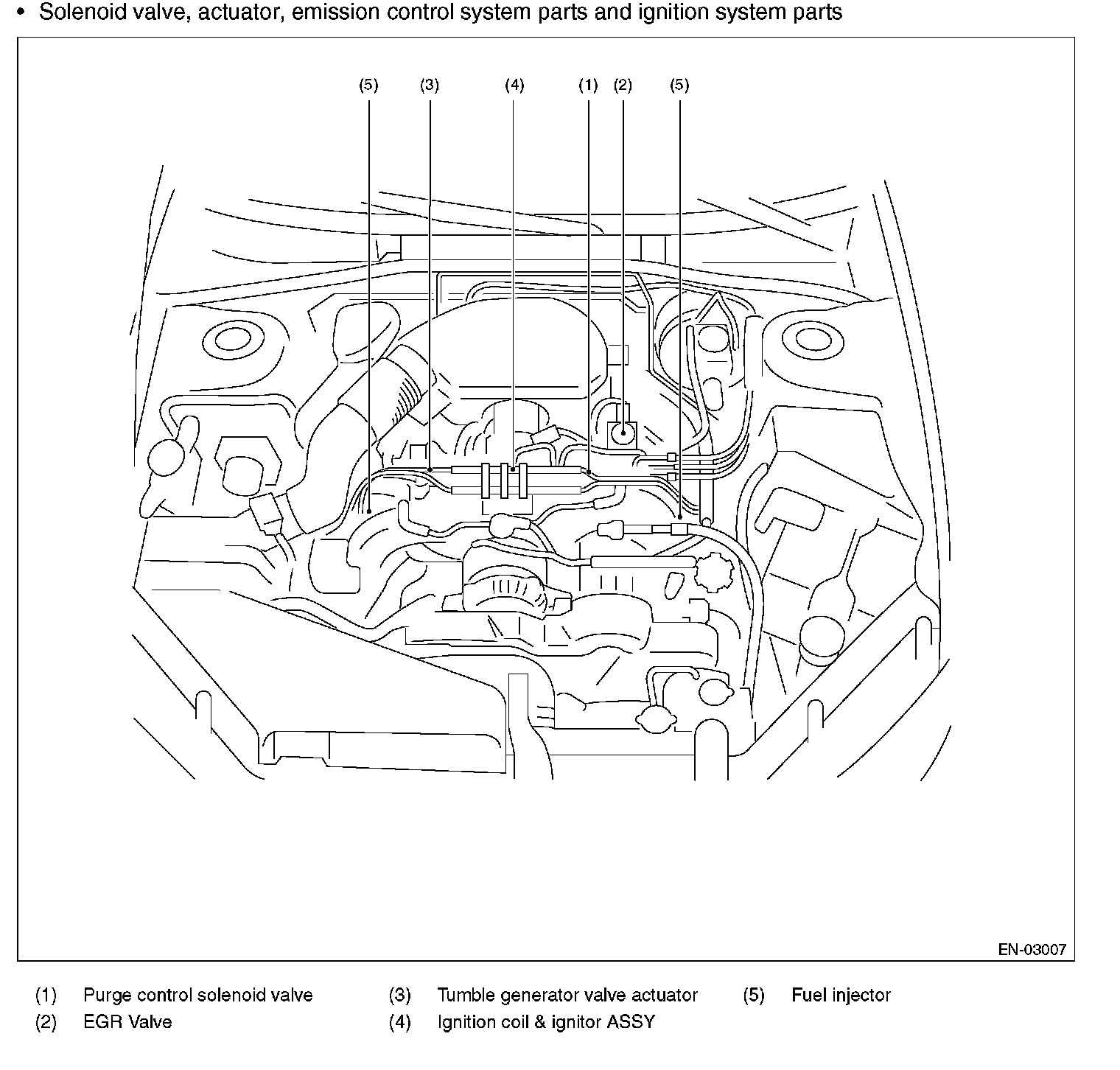 • Solenoid valve, actuator, emission control system parts and ignition system parts

(5) (3) (4) (1) (2) (5)

EN-03007

(1) Purge control solenoid valve
(2) EGR Valve
(3) Tumble generator valve actuator
(4) Ignition coil & ignitor ASSY
(5) Fuel injector