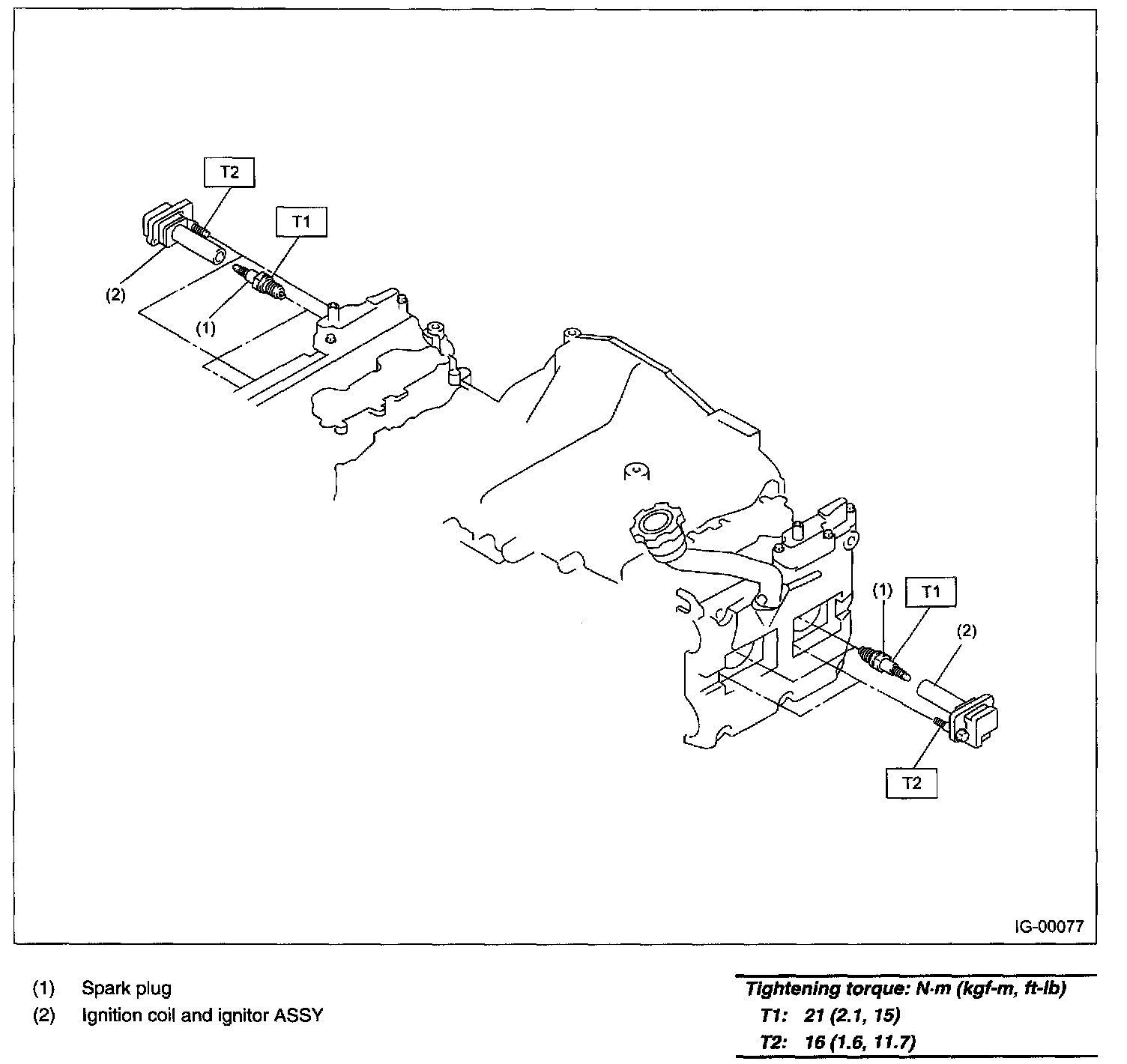 T2
T1
(2)
(1)
(1)
T1
(2)
T2
IG-00077

(1) Spark plug
(2) Ignition coil and ignitor ASSY

Tightening torque: N·m (kgf-m, ft-lb)
T1: 21 (2.1, 15)
T2: 16 (1.6, 11.7)