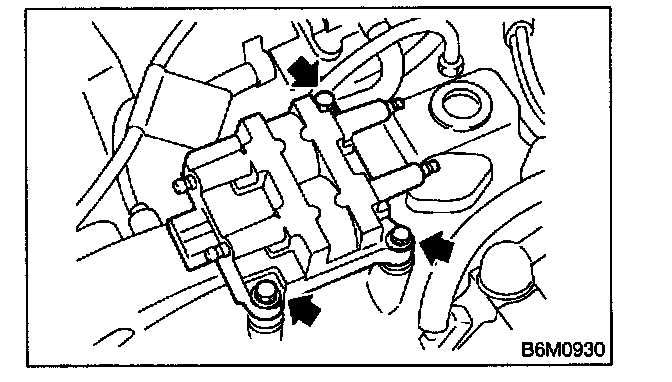 B6M0930