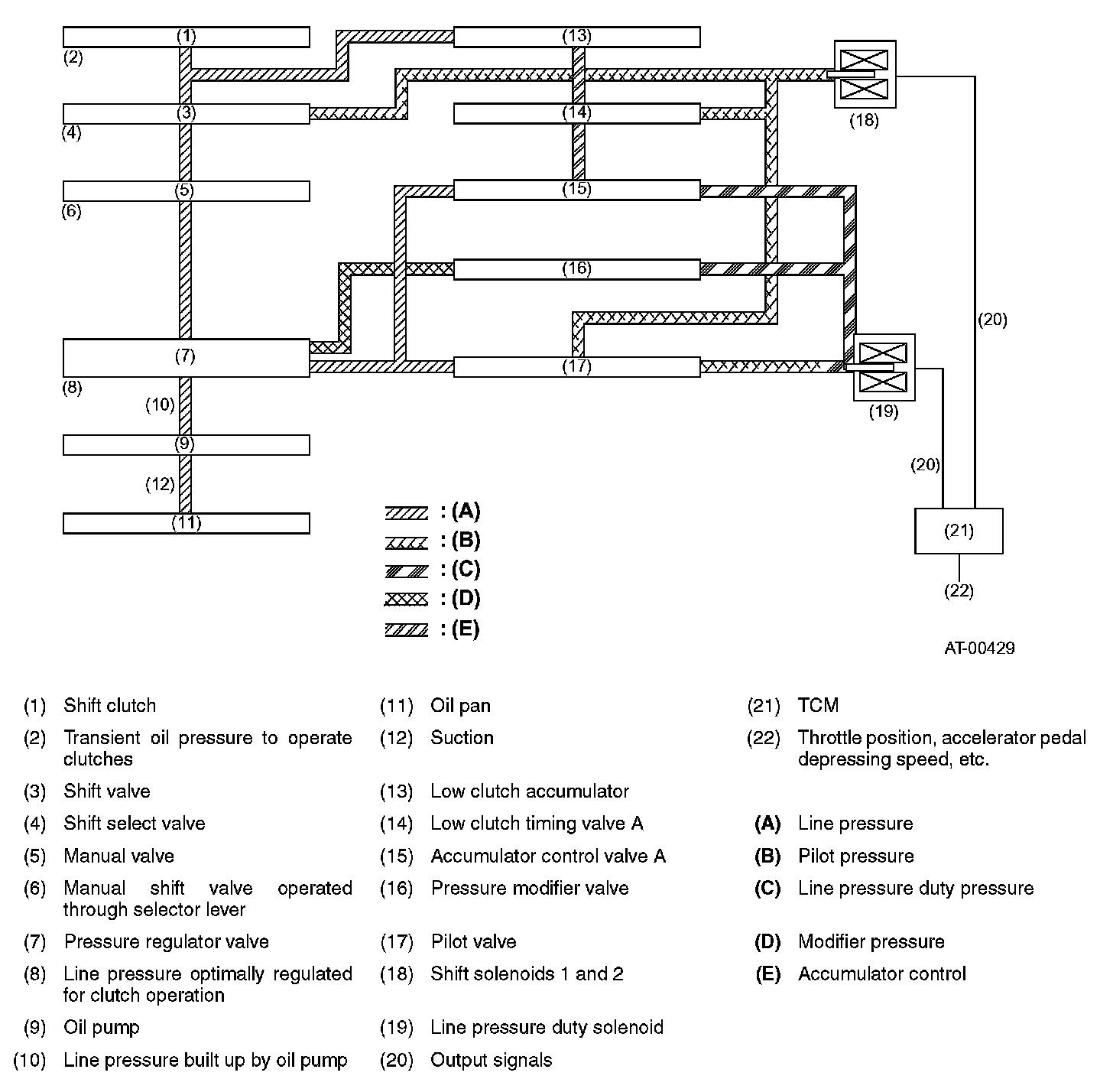 (1)
(2)
(3)
(4)
(5)
(6)
(7)
(8)
(10)
(9)
(12)
(11)
(13)
(14)
(15)
(16)
(17)
(18)
(19)
(20)
(20)
(21)
(22)

: (A)
: (B)
: (C)
: (D)
: (E)

AT-00429

(1) Shift clutch
(2) Transient oil pressure to operate clutches
(3) Shift valve
(4) Shift select valve
(5) Manual valve
(6) Manual shift valve operated through selector lever
(7) Pressure regulator valve
(8) Line pressure optimally regulated for clutch operation
(9) Oil pump
(10) Line pressure built up by oil pump

(11) Oil pan
(12) Suction
(13) Low clutch accumulator
(14) Low clutch timing valve A
(15) Accumulator control valve A
(16) Pressure modifier valve
(17) Pilot valve
(18) Shift solenoids 1 and 2
(19) Line pressure duty solenoid
(20) Output signals

(21) TCM
(22) Throttle position, accelerator pedal depressing speed, etc.

(A) Line pressure
(B) Pilot pressure
(C) Line pressure duty pressure
(D) Modifier pressure
(E) Accumulator control