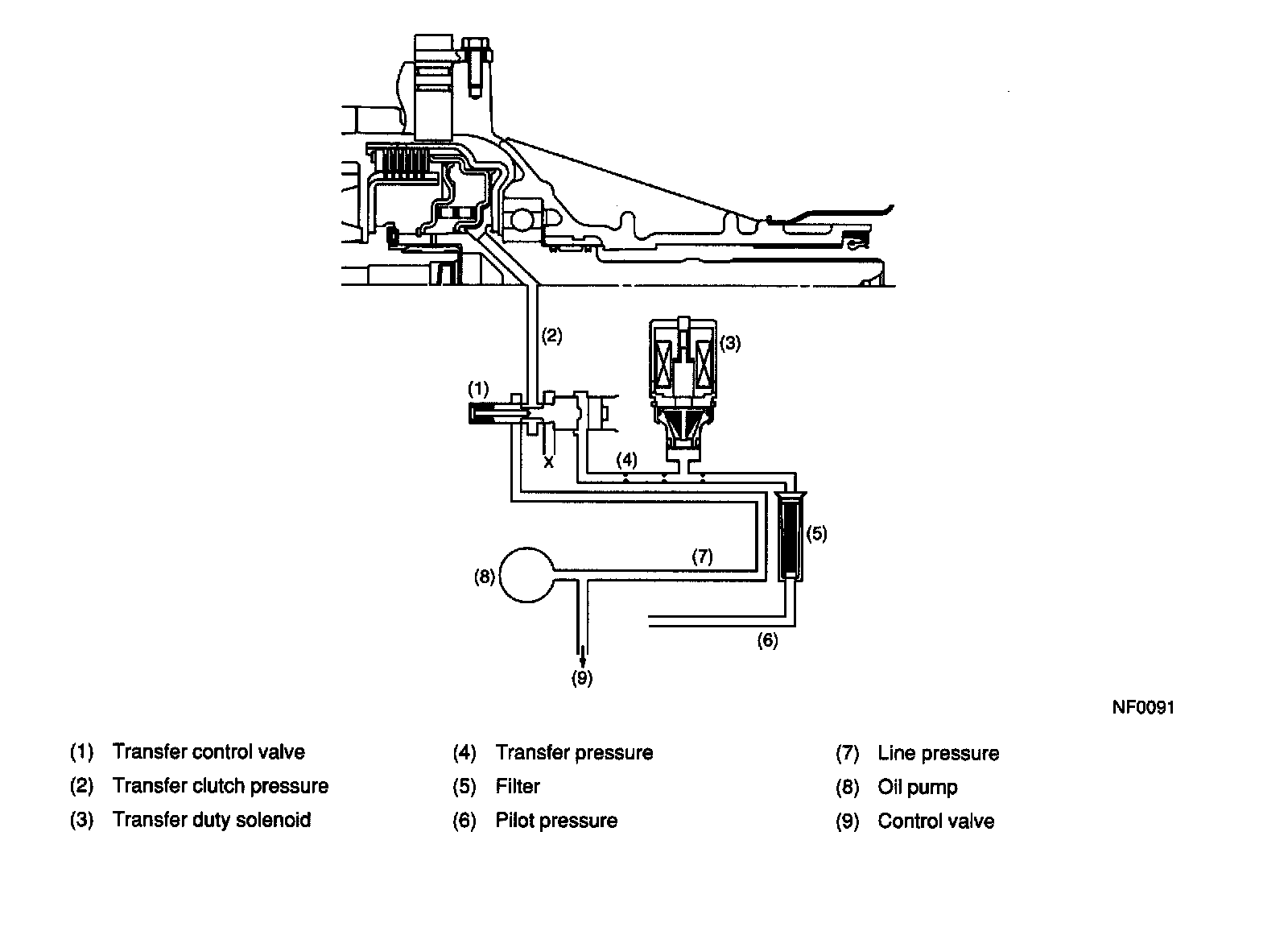 (2)

(3)

(1)

X

(4)

(5)

(7)

(8)

(6)

(9)

NF0091

(1) Transfer control valve
(2) Transfer clutch pressure
(3) Transfer duty solenoid

(4) Transfer pressure
(5) Filter
(6) Pilot pressure

(7) Line pressure
(8) Oil pump
(9) Control valve