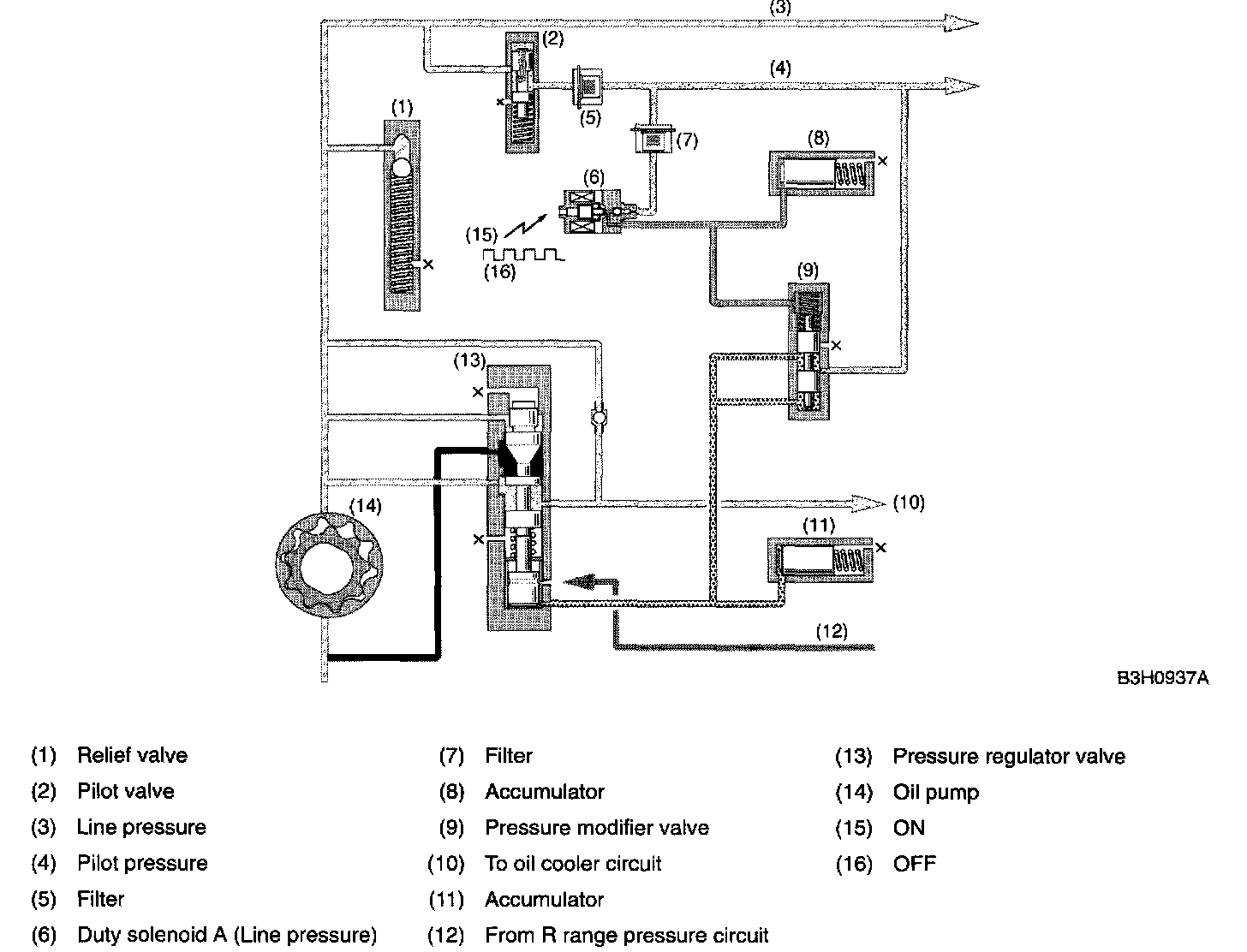 (3)
(2)
(4)
(1)
(5)
(7)
(8)
(6)
(15)
(16)
(9)
(13)
(14)
(10)
(11)
(12)
B3H0937A

(1) Relief valve
(2) Pilot valve
(3) Line pressure
(4) Pilot pressure
(5) Filter
(6) Duty solenoid A (Line pressure)

(7) Filter
(8) Accumulator
(9) Pressure modifier valve
(10) To oil cooler circuit
(11) Accumulator
(12) From R range pressure circuit

(13) Pressure regulator valve
(14) Oil pump
(15) ON
(16) OFF