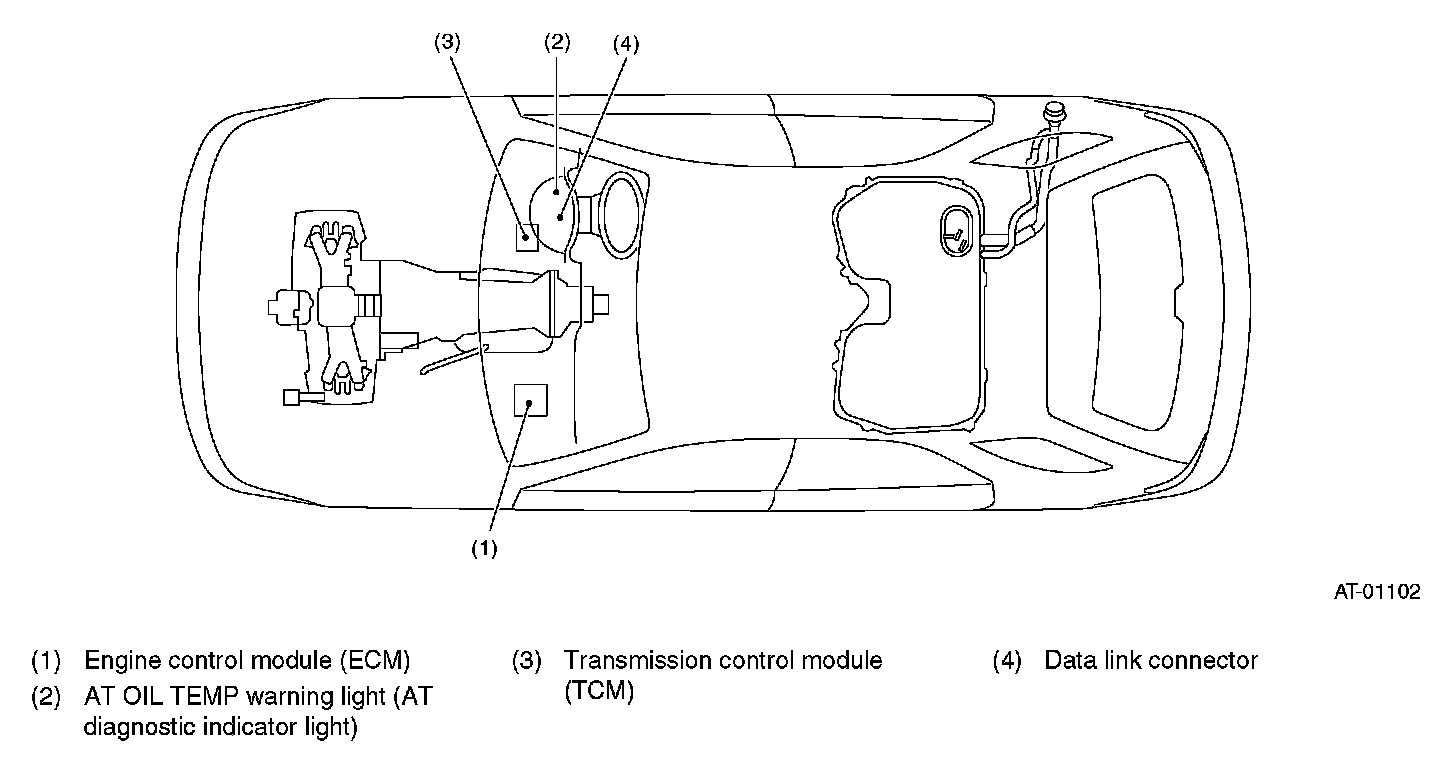 (3)
(2)
(4)
(1)

AT-01102

(1) Engine control module (ECM)
(2) AT OIL TEMP warning light (AT diagnostic indicator light)
(3) Transmission control module (TCM)
(4) Data link connector