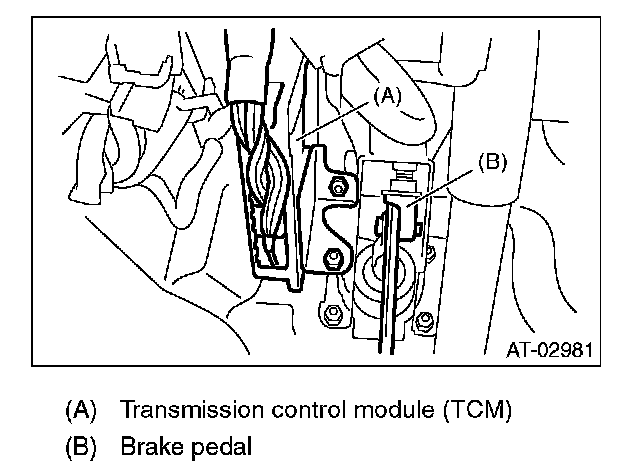 (A)
(B)
AT-02981

(A) Transmission control module (TCM)
(B) Brake pedal