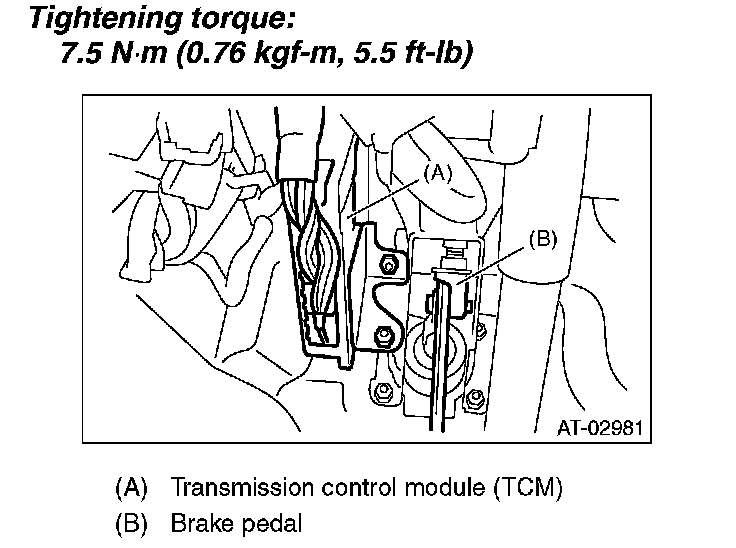 Tightening torque:
7.5 N·m (0.76 kgf-m, 5.5 ft-lb)

(A)

(B)

AT-02981

(A) Transmission control module (TCM)
(B) Brake pedal