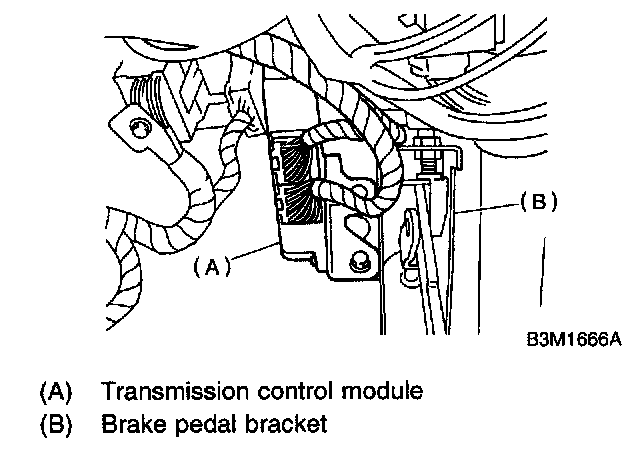 (B)

(A)

B3M1666A

(A) Transmission control module
(B) Brake pedal bracket