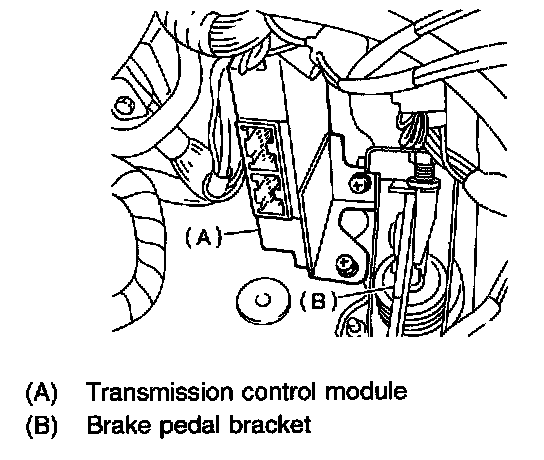 (A)

(B)

(A) Transmission control module
(B) Brake pedal bracket