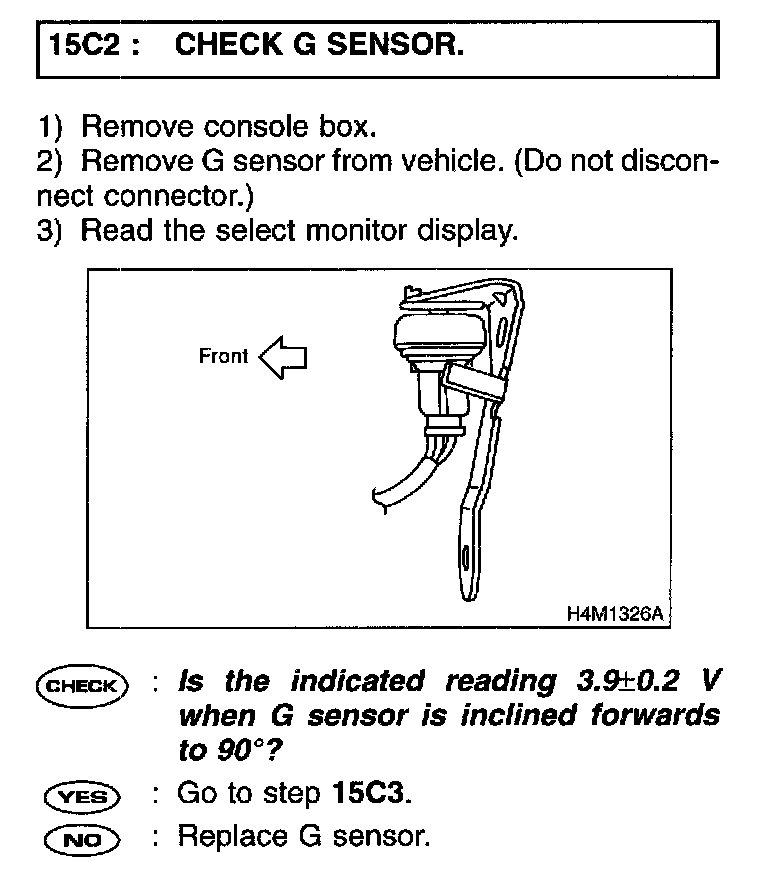 15C2 : CHECK G SENSOR.

1) Remove console box.
2) Remove G sensor from vehicle. (Do not disconnect connector.)
3) Read the select monitor display.

Front

H4M1326A

CHECK : Is the indicated reading $3.9\pm0.2$ V when G sensor is inclined forwards to 90°?

YES : Go to step 15C3.

NO : Replace G sensor.