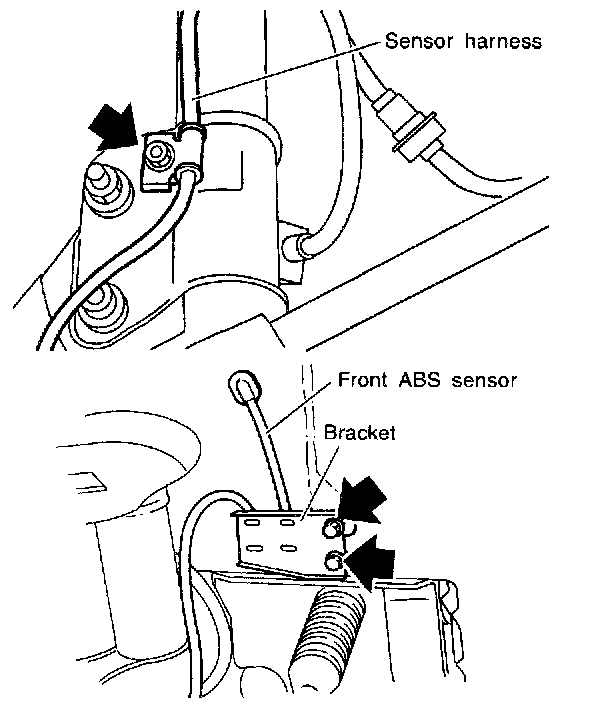 Sensor harness

Front ABS sensor

Bracket