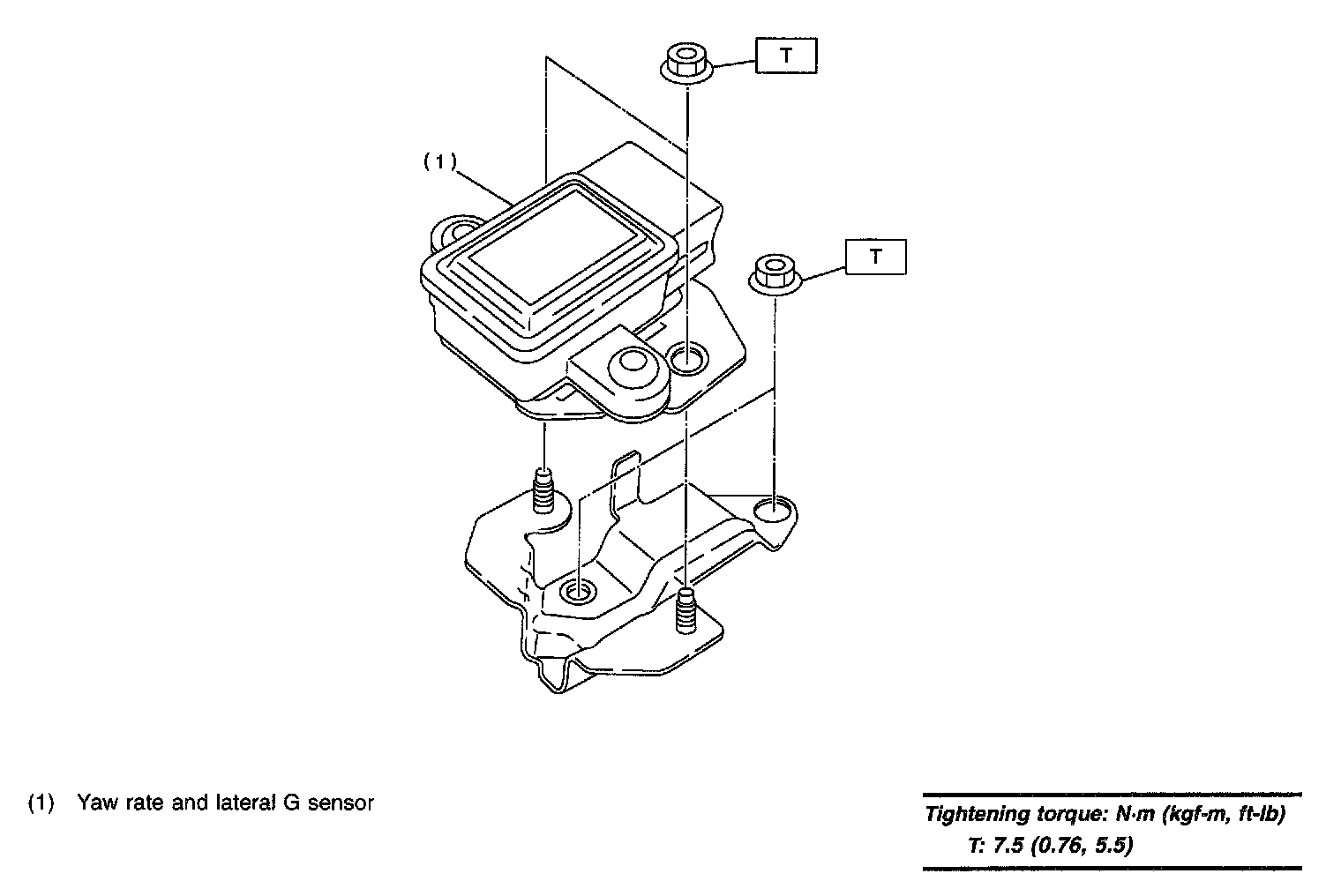 T

(1)

T

(1) Yaw rate and lateral G sensor

Tightening torque: N·m (kgf-m, ft-lb)
T: 7.5 (0.76, 5.5)