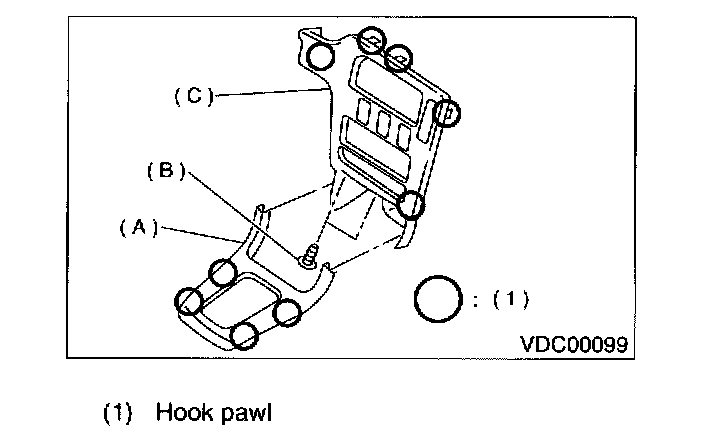 (C)
(B)
(A)
: (1)
VDC00099

(1) Hook pawl