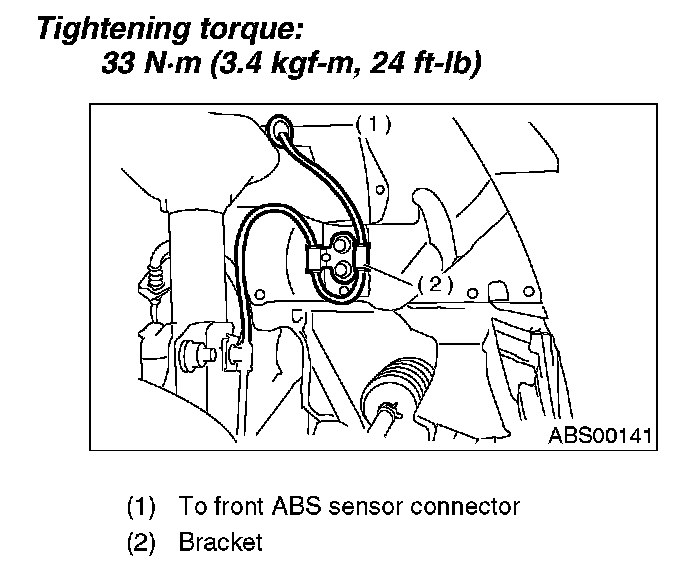 Tightening torque:
33 N·m (3.4 kgf-m, 24 ft-lb)

(1)

(2)

ABS00141

(1) To front ABS sensor connector
(2) Bracket