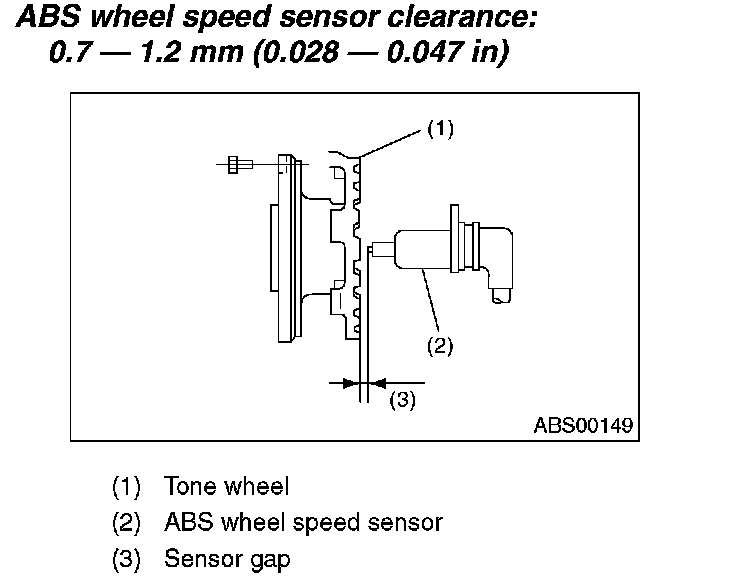 ABS wheel speed sensor clearance:
0.7 — 1.2 mm (0.028 — 0.047 in)

(1)

(2)

(3)

ABS00149

(1) Tone wheel
(2) ABS wheel speed sensor
(3) Sensor gap