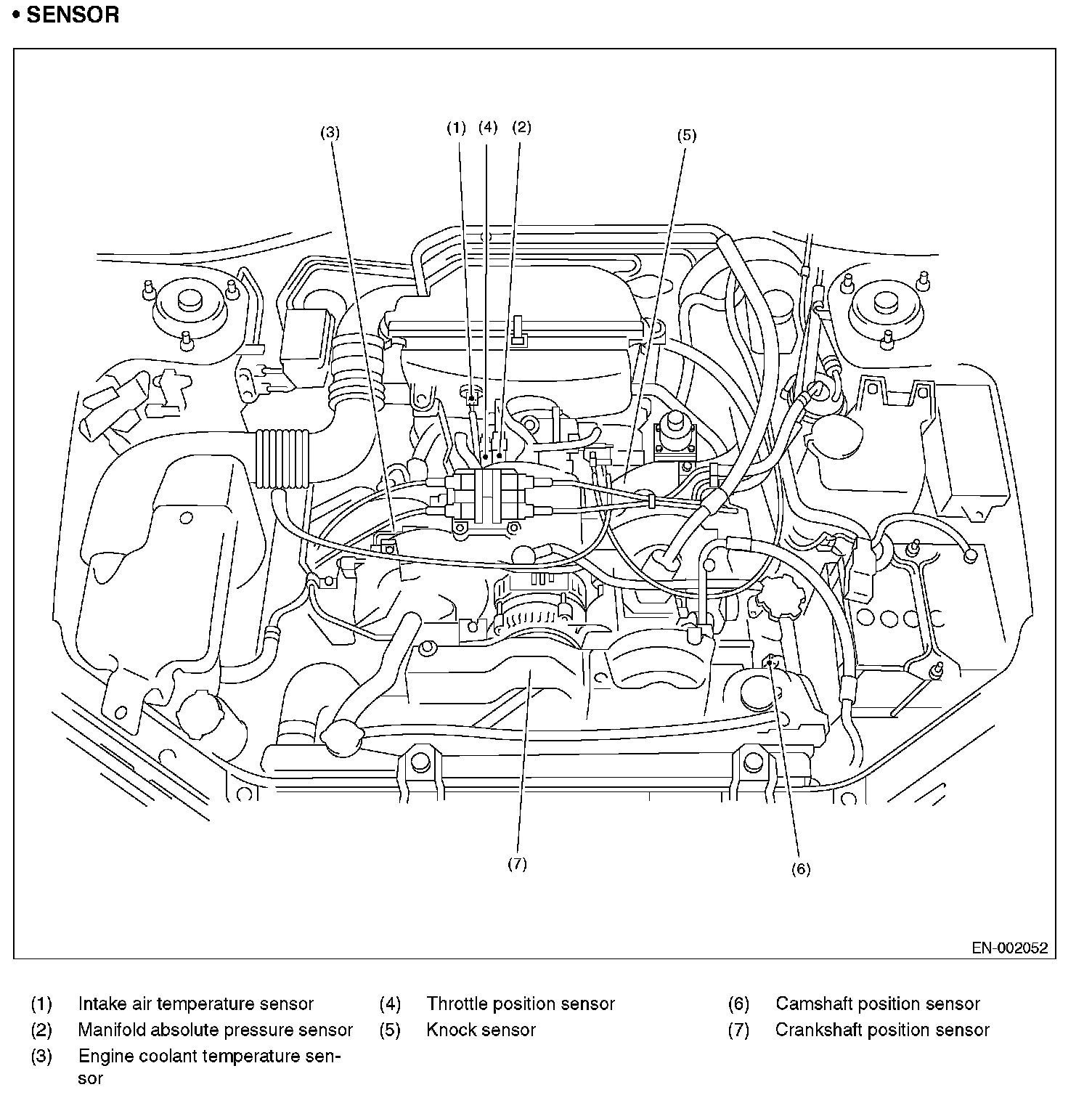 • SENSOR

(3)
(1) (4) (2)
(5)
(7)
(6)

EN-002052

(1) Intake air temperature sensor
(2) Manifold absolute pressure sensor
(3) Engine coolant temperature sensor
(4) Throttle position sensor
(5) Knock sensor
(6) Camshaft position sensor
(7) Crankshaft position sensor