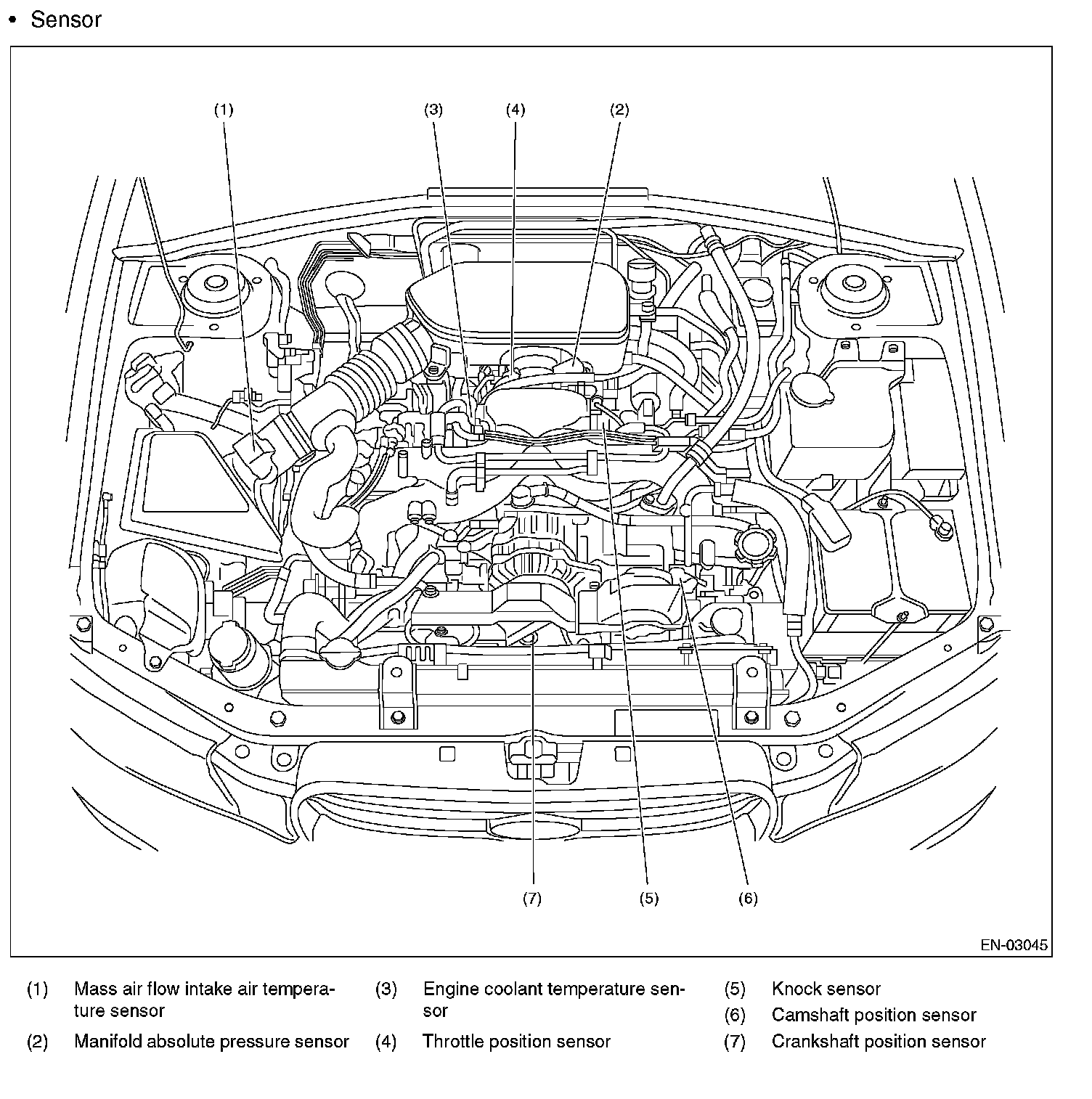 • Sensor

(1)

(3)

(4)

(2)

(7)

(5)

(6)

EN-03045

(1) Mass air flow intake air temperature sensor

(2) Manifold absolute pressure sensor

(3) Engine coolant temperature sensor

(4) Throttle position sensor

(5) Knock sensor

(6) Camshaft position sensor

(7) Crankshaft position sensor