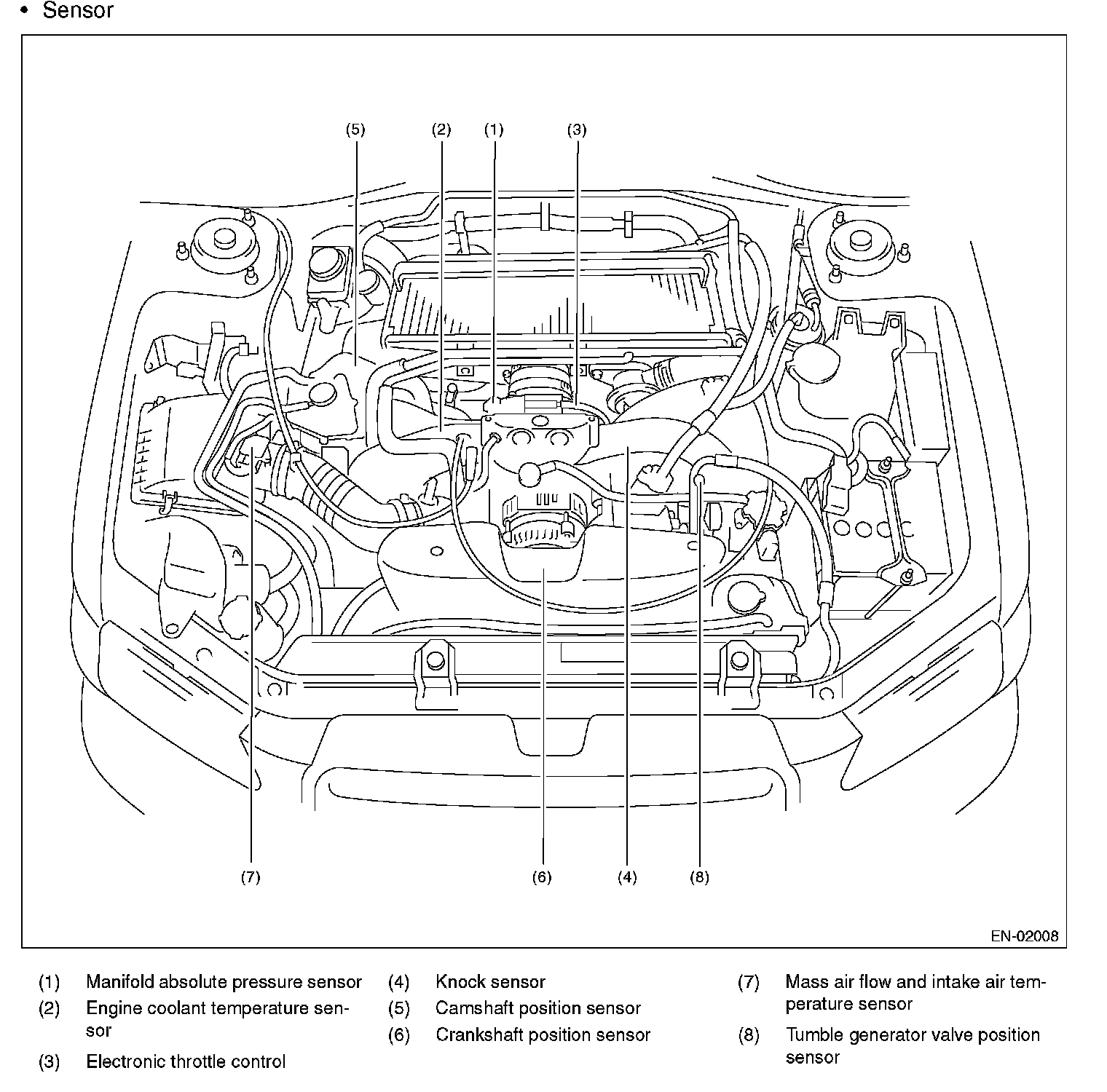 • Sensor

(5) (2) (1) (3)

(7) (6) (4) (8)

EN-02008

(1) Manifold absolute pressure sensor
(2) Engine coolant temperature sensor
(3) Electronic throttle control

(4) Knock sensor
(5) Camshaft position sensor
(6) Crankshaft position sensor

(7) Mass air flow and intake air temperature sensor
(8) Tumble generator valve position sensor