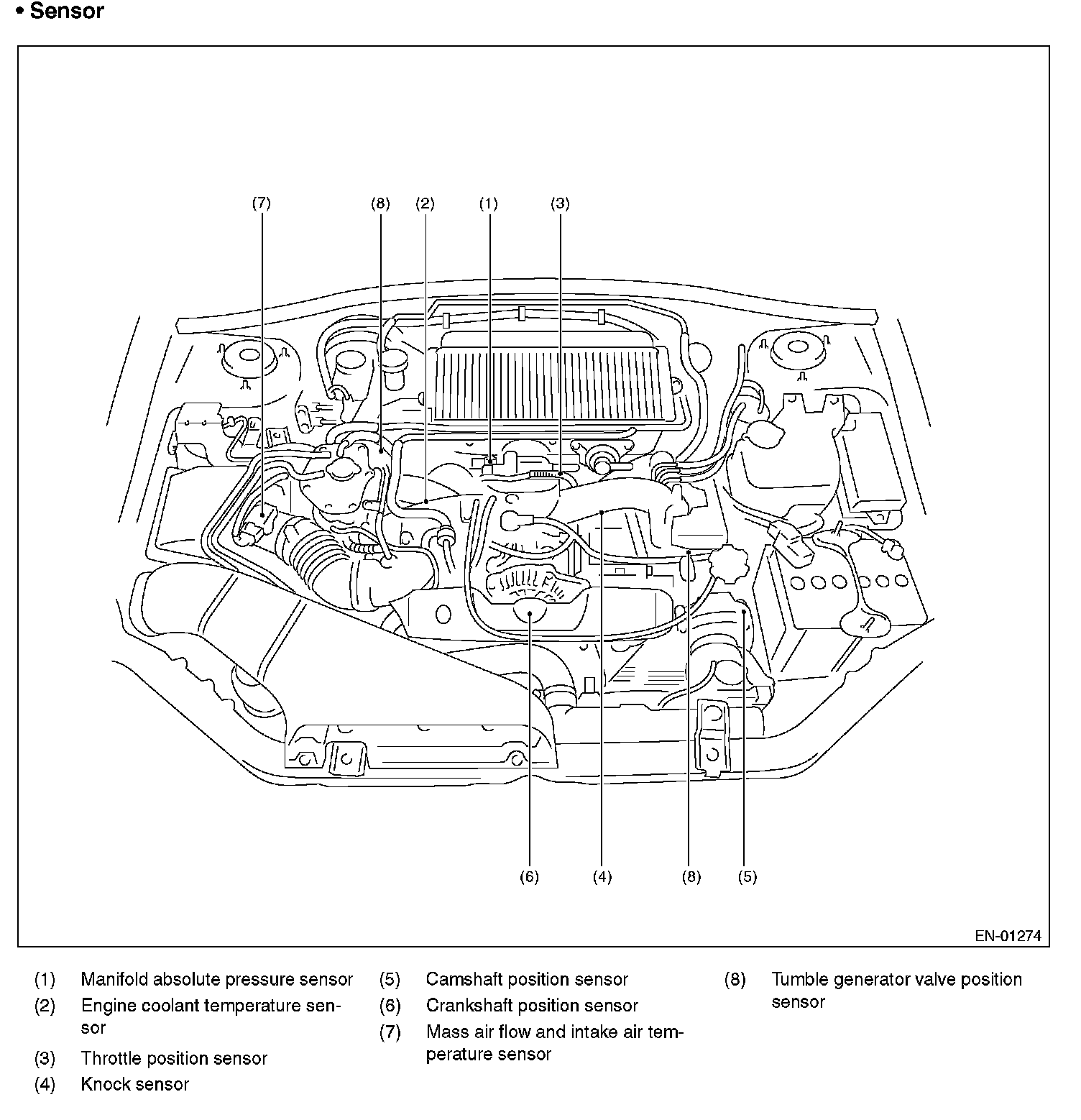 • Sensor

(7) (8) (2) (1) (3)

(6) (4) (8) (5)

EN-01274

(1) Manifold absolute pressure sensor
(2) Engine coolant temperature sensor
(3) Throttle position sensor
(4) Knock sensor

(5) Camshaft position sensor
(6) Crankshaft position sensor
(7) Mass air flow and intake air temperature sensor

(8) Tumble generator valve position sensor