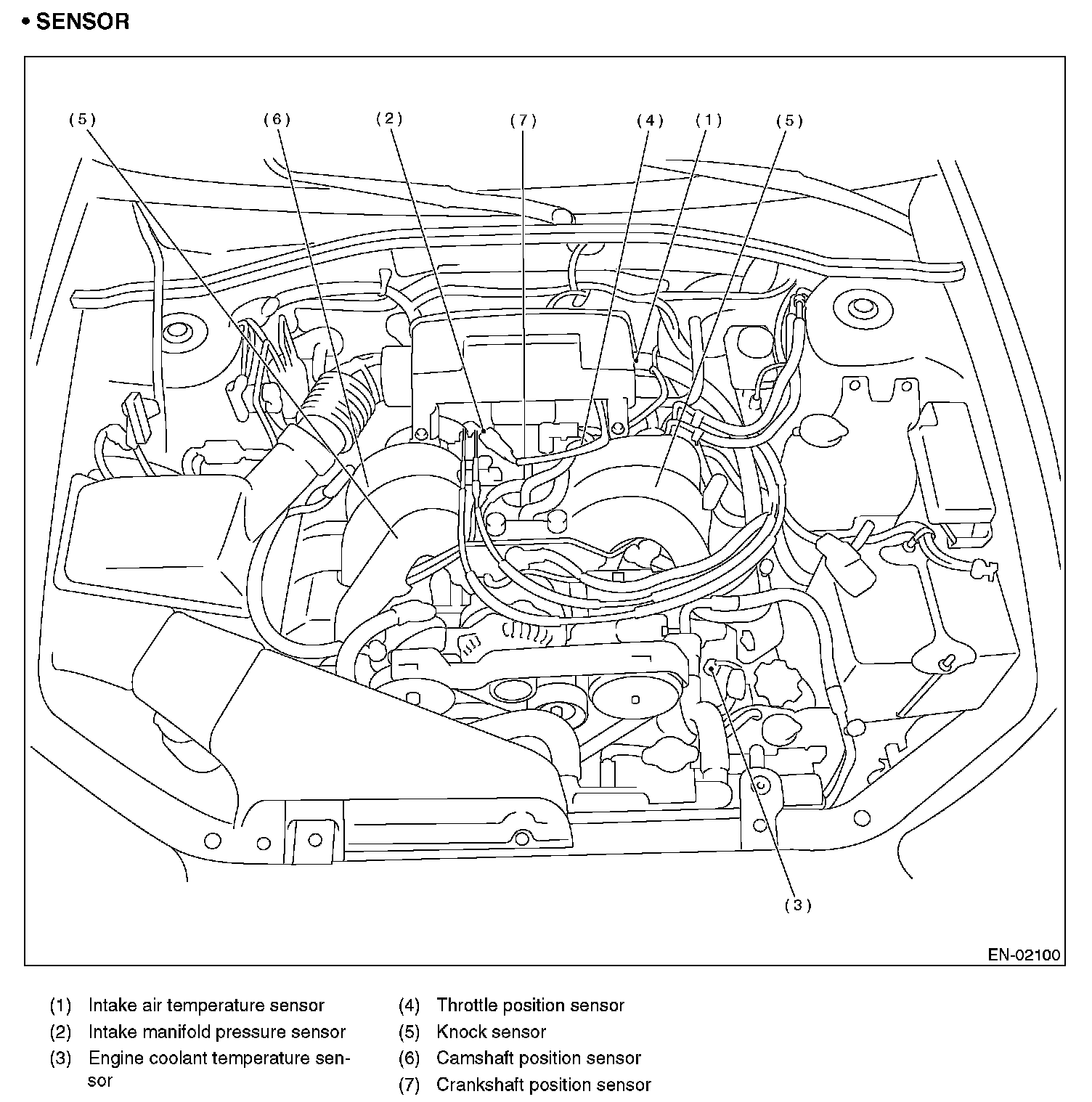 • SENSOR

(5) (6) (2) (7) (4) (1) (5)

(3)

EN-02100

(1) Intake air temperature sensor
(2) Intake manifold pressure sensor
(3) Engine coolant temperature sensor

(4) Throttle position sensor
(5) Knock sensor
(6) Camshaft position sensor
(7) Crankshaft position sensor