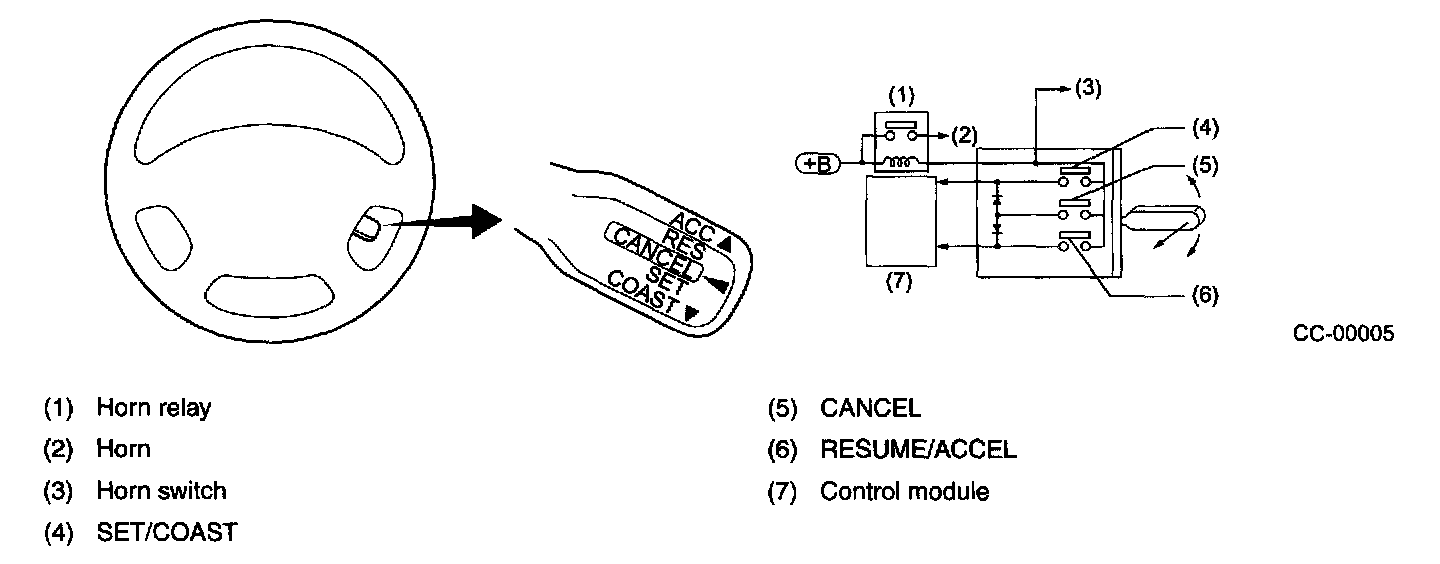 ACC
RES
CANCEL
SET
COAST

(1)
(2)
(3)
(4)
(5)
(6)
(7)
+B

CC-00005

(1) Horn relay
(2) Horn
(3) Horn switch
(4) SET/COAST

(5) CANCEL
(6) RESUME/ACCEL
(7) Control module