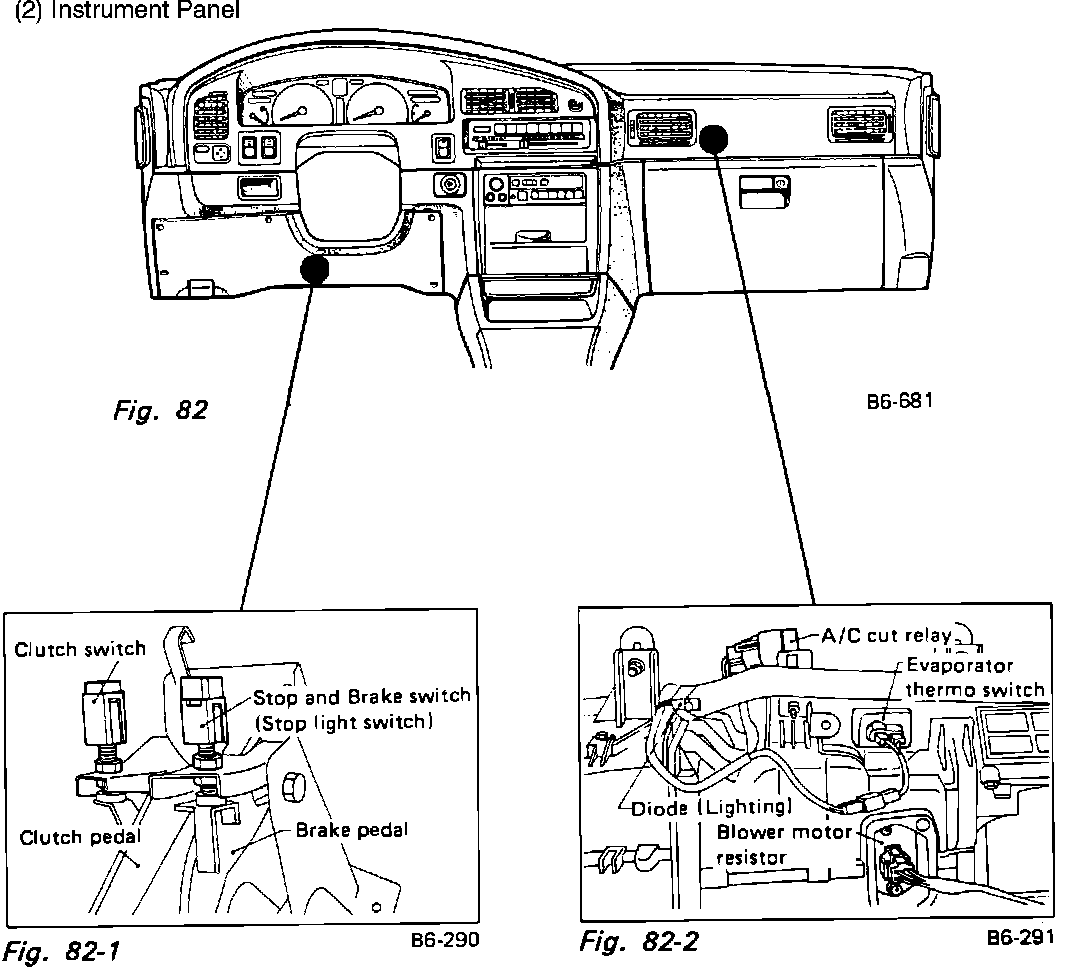 (2) Instrument Panel

Fig. 82

B6-681

Clutch switch

Stop and Brake switch (Stop light switch)

Clutch pedal

Brake pedal

Fig. 82-1

B6-290

A/C cut relay

Evaporator thermo switch

Diode (Lighting)

Blower motor resistor

Fig. 82-2

B6-291