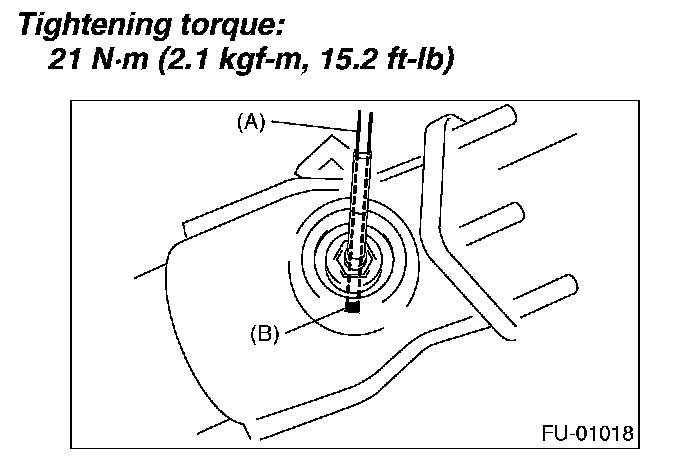 Tightening torque:
21 N·m (2.1 kgf-m, 15.2 ft-lb)

(A)

(B)

FU-01018