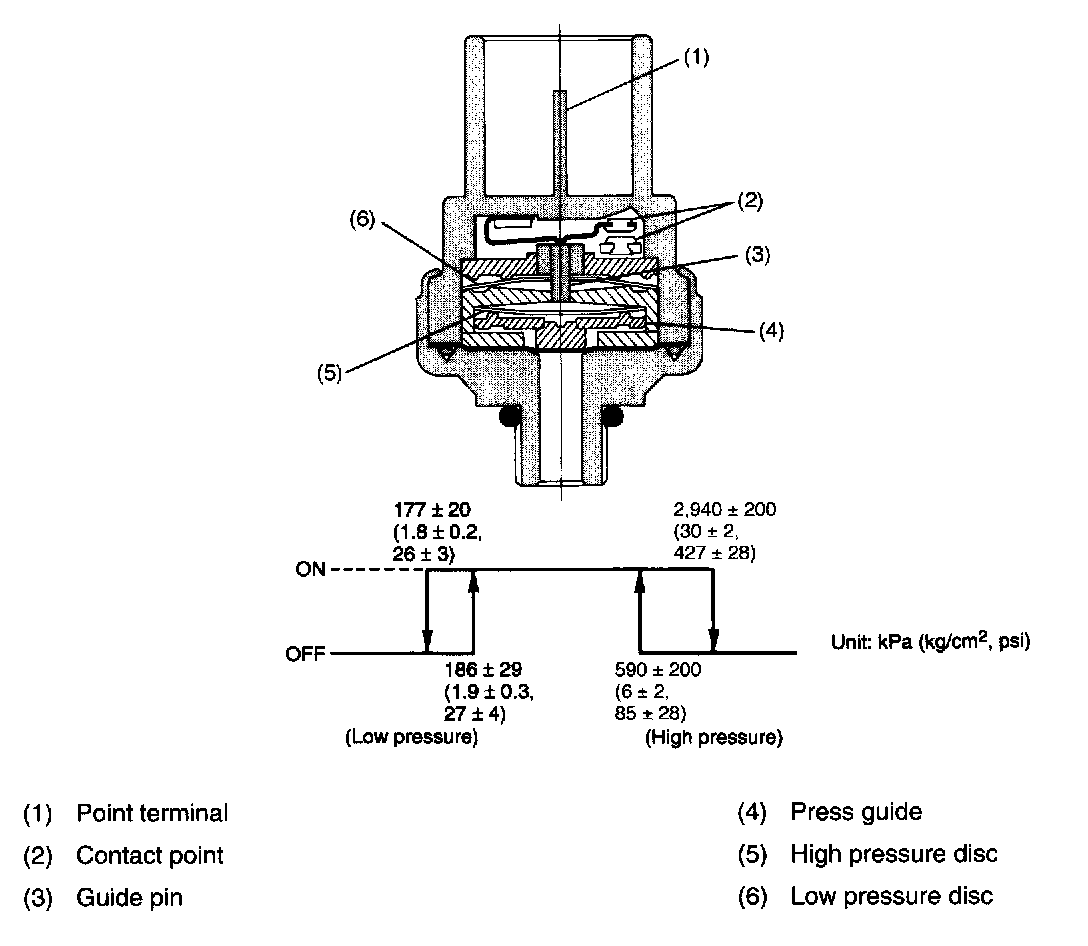 (1)

(2)

(6)

(3)

(4)

(5)

177 ± 20
(1.8 ± 0.2,
26 ± 3)

2,940 ± 200
(30 ± 2,
427 ± 28)

ON

OFF

Unit: kPa (kg/cm$^2$, psi)

186 ± 29
(1.9 ± 0.3,
27 ± 4)
(Low pressure)

590 ± 200
(6 ± 2,
85 ± 28)
(High pressure)

(1) Point terminal
(2) Contact point
(3) Guide pin

(4) Press guide
(5) High pressure disc
(6) Low pressure disc